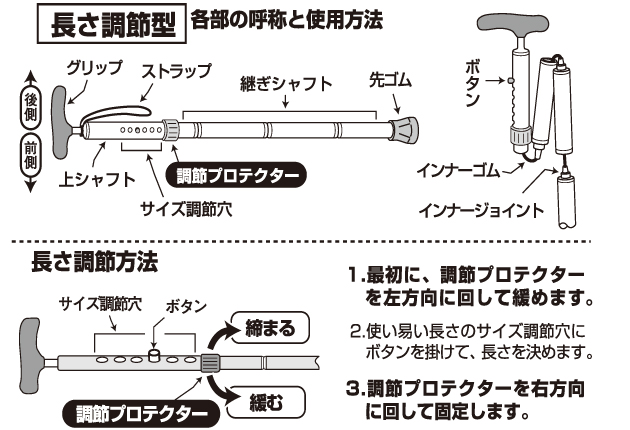 長さ調節型 各部の呼称と使用方法

後側
前側

グリップ
ストラップ
継ぎシャフト
先ゴム
上シャフト
調節プロテクター
サイズ調節穴

ボタン
インナーゴム
インナージョイント

長さ調節方法

サイズ調節穴
ボタン
締まる
緩む
調節プロテクター

1.最初に、調節プロテクターを左方向に回して緩めます。

2.使い易い長さのサイズ調節穴にボタンを掛けて、長さを決めます。

3.調節プロテクターを右方向に回して固定します。