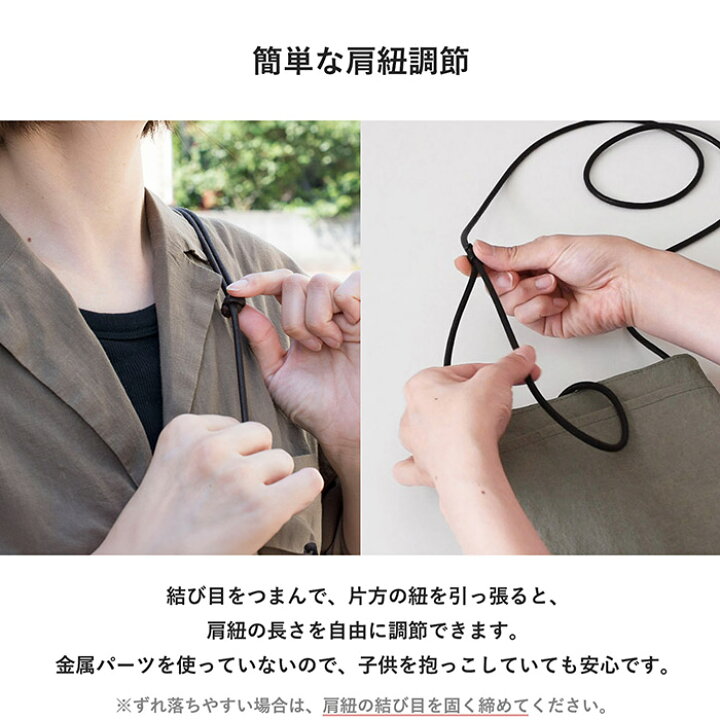 簡単な肩紐調節

結び目をつまんで、片方の紐を引っ張ると、
肩紐の長さを自由に調節できます。
金属パーツを使っていないので、子供を抱っこしていても安心です。

※ずれ落ちやすい場合は、肩紐の結び目を固く締めてください。