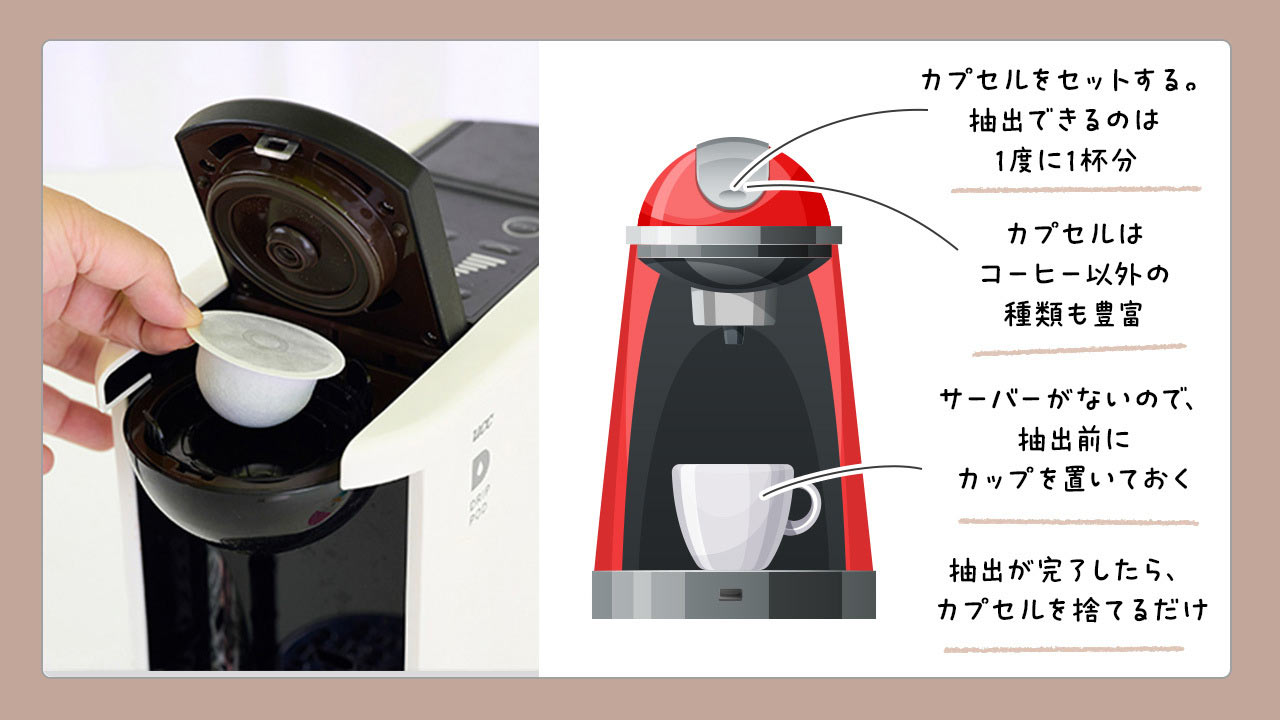 UCC

D
DRIP
POD

カプセルをセットする。
抽出できるのは
1度に1杯分

カプセルは
コーヒー以外の
種類も豊富

サーバーがないので、
抽出前に
カップを置いておく

抽出が完了したら、
カプセルを捨てるだけ