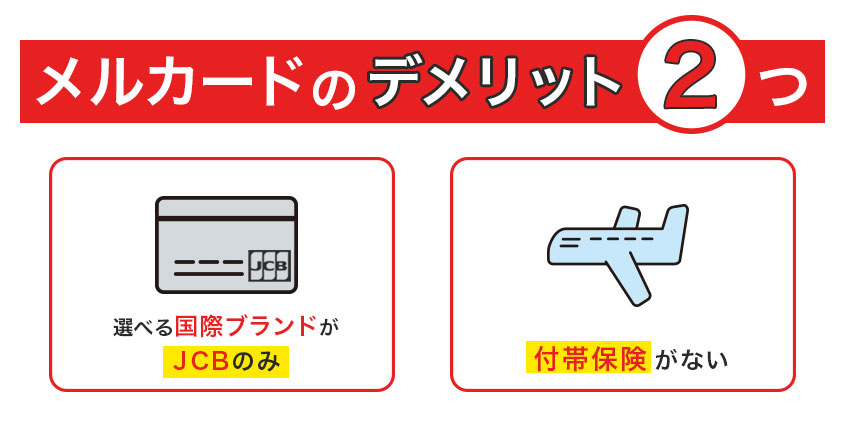 メルカードのデメリット2つ

JCB

選べる国際ブランドが
JCBのみ

付帯保険がない