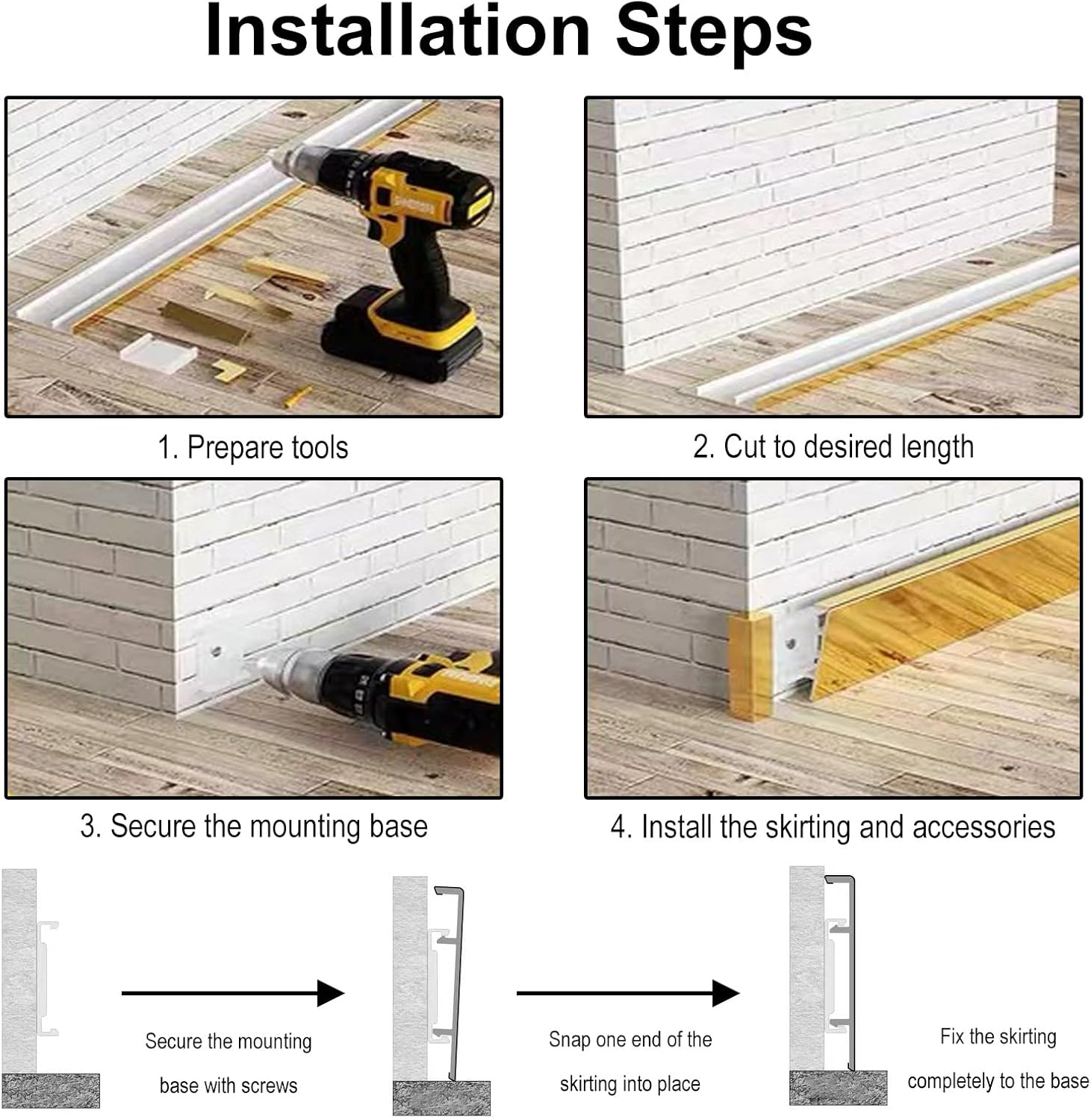 Installation Steps

1. Prepare tools

2. Cut to desired length

3. Secure the mounting base

4. Install the skirting and accessories

Secure the mounting base with screws

Snap one end of the skirting into place

Fix the skirting completely to the base