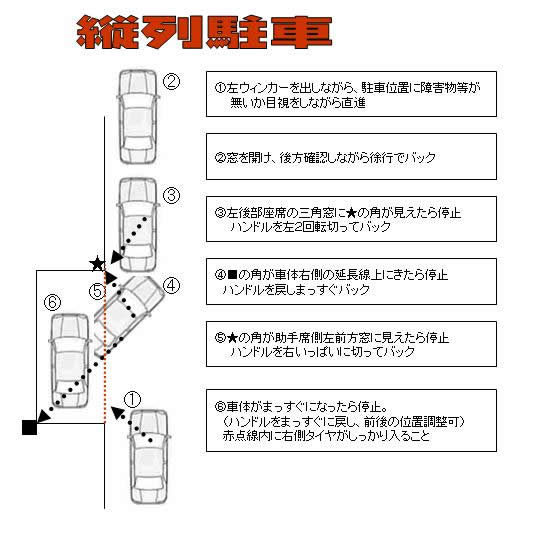 縦列駐車

②

③

★

⑤

④

⑥

①

■

①左ウィンカーを出しながら、駐車位置に障害物等が無いか目視をしながら直進

②窓を開け、後方確認しながら徐行でバック

③左後部座席の三角窓に★の角が見えたら停止
ハンドルを左2回転切ってバック

④■の角が車体右側の延長線上にきたら停止
ハンドルを戻しまっすぐバック

⑤★の角が助手席側左前方窓に見えたら停止
ハンドルを右いっぱいに切ってバック

⑥車体がまっすぐになったら停止。
（ハンドルをまっすぐに戻し、前後の位置調整可）
赤点線内に右側タイヤがしっかり入ること