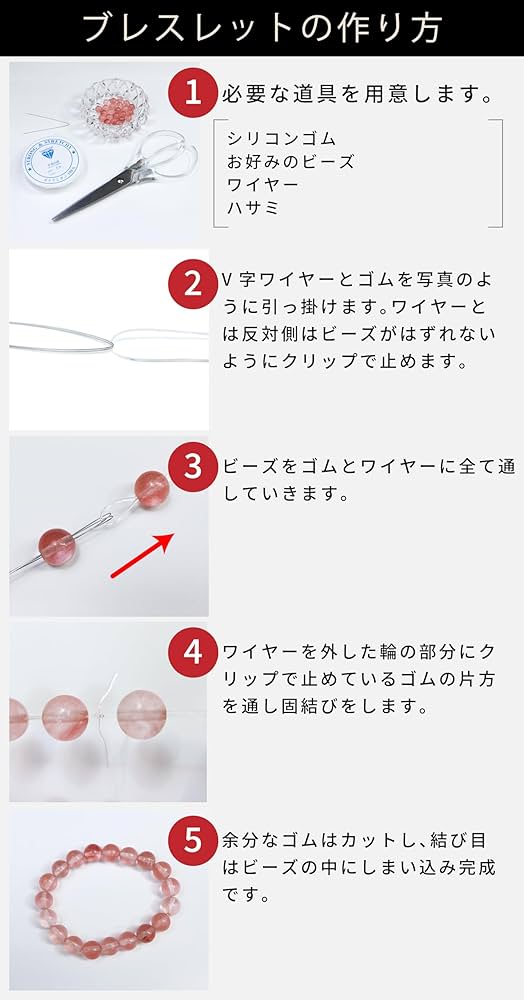 ブレスレットの作り方

1 必要な道具を用意します。

シリコンゴム
お好みのビーズ
ワイヤー
ハサミ

2 V字ワイヤーとゴムを写真のように引っ掛けます。ワイヤーとは反対側はビーズがはずれないようにクリップで止めます。

3 ビーズをゴムとワイヤーに全て通していきます。

4 ワイヤーを外した輪の部分にクリップで止めているゴムの片方を通し固結びをします。

5 余分なゴムはカットし、結び目はビーズの中にしまい込み完成です。