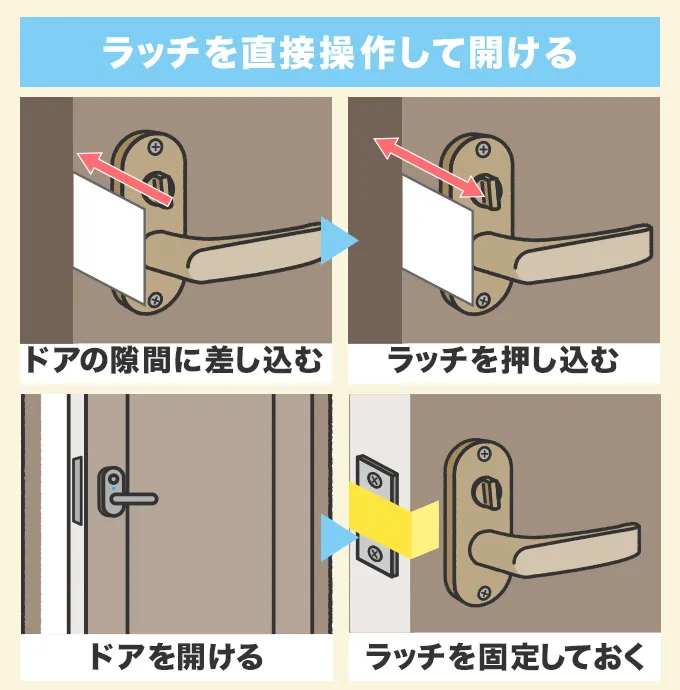 ラッチを直接操作して開ける

ドアの隙間に差し込む

ラッチを押し込む

ドアを開ける

ラッチを固定しておく