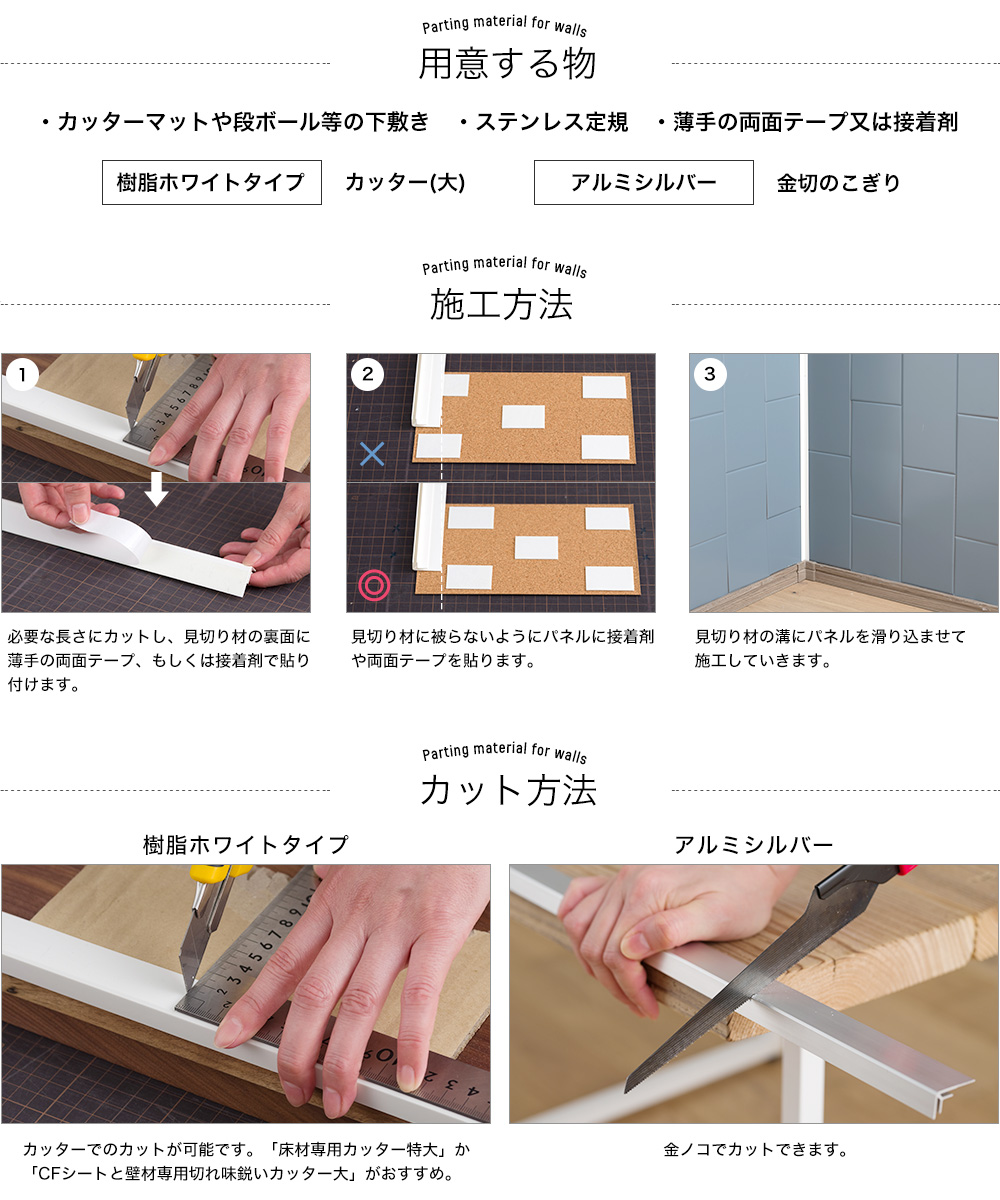 Parting material for walls
用意する物

・カッターマットや段ボール等の下敷き　・ステンレス定規　・薄手の両面テープ又は接着剤

樹脂ホワイトタイプ　カッター(大)　アルミシルバー　金切のこぎり

Parting material for walls
施工方法

1

必要な長さにカットし、見切り材の裏面に薄手の両面テープ、もしくは接着剤で貼り付けます。

2

見切り材に被らないようにパネルに接着剤や両面テープを貼ります。

3

見切り材の溝にパネルを滑り込ませて施工していきます。

Parting material for walls
カット方法

樹脂ホワイトタイプ

カッターでのカットが可能です。「床材専用カッター特大」か「CFシートと壁材専用切れ味鋭いカッター大」がおすすめ。

アルミシルバー

金ノコでカットできます。