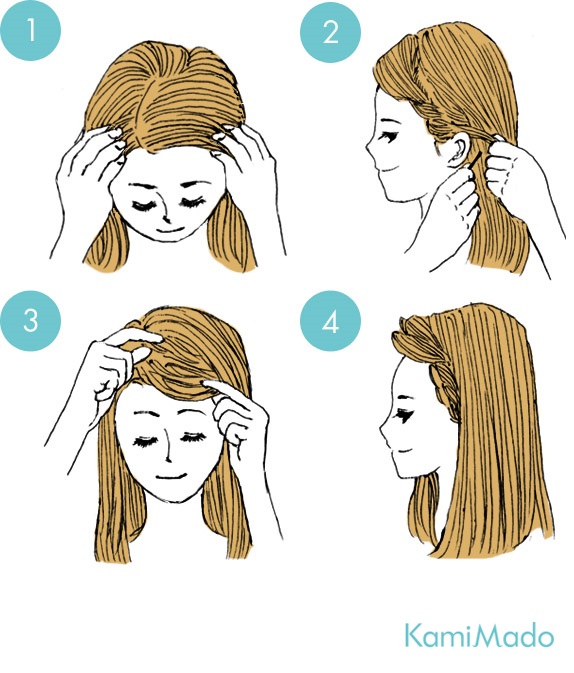 1
2
3
4
KamiMado