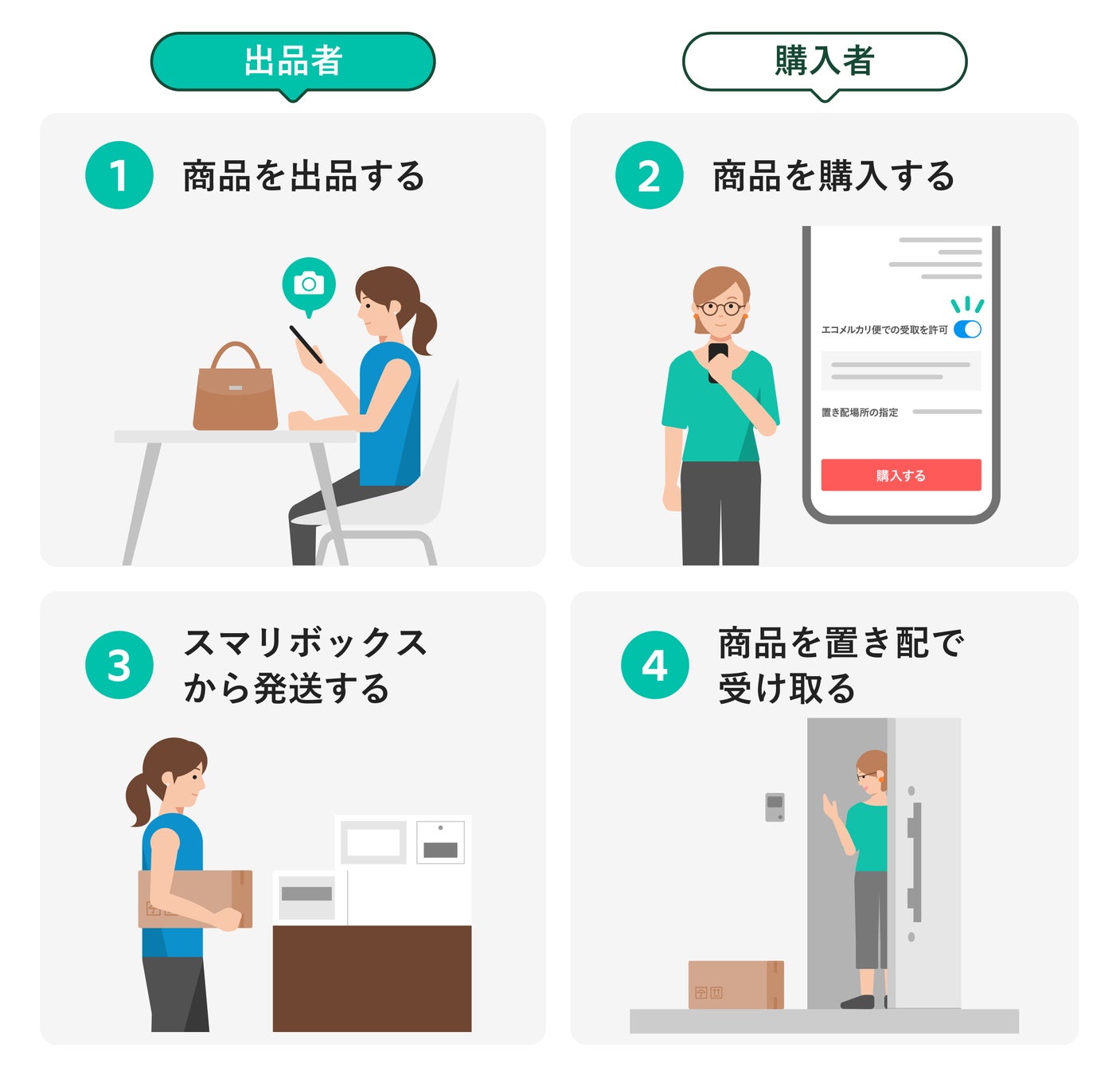 出品者

購入者

1 商品を出品する

2 商品を購入する

エコメルカリ便での受取を許可

置き配場所の指定

購入する

3 スマリボックスから発送する

4 商品を置き配で受け取る