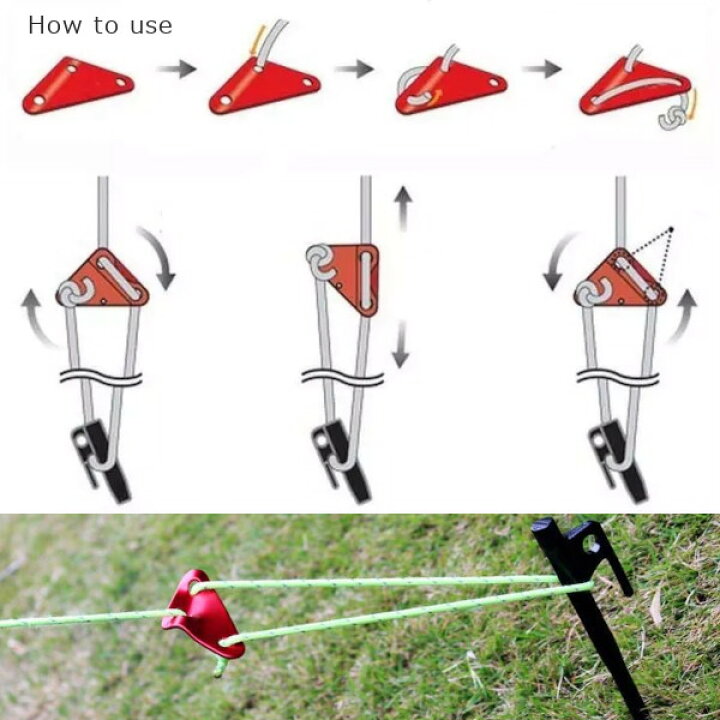 How to use