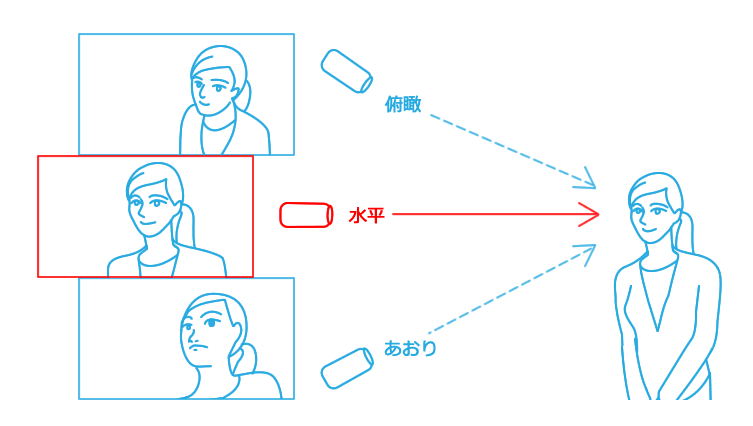 俯瞰

水平

あおり