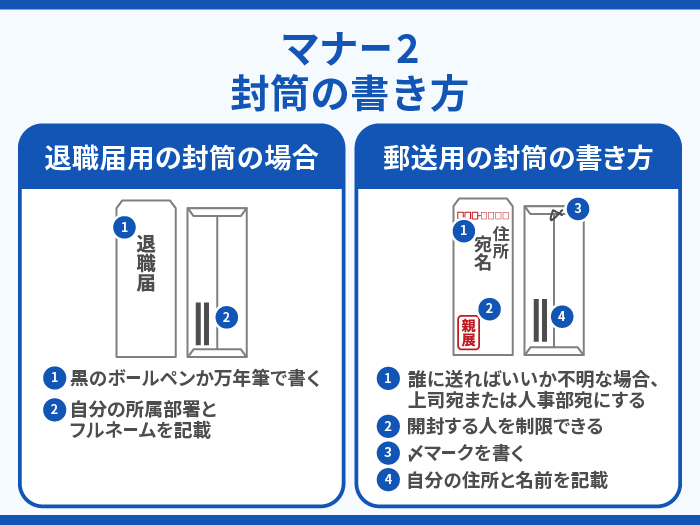 マナー2
封筒の書き方

退職届用の封筒の場合

1
退職届

2

1 黒のボールペンか万年筆で書く
2 自分の所属部署とフルネームを記載

郵送用の封筒の書き方

1
住所
宛名

2
親展

3

4

1 誰に送ればいいか不明な場合、上司宛または人事部宛にする
2 開封する人を制限できる
3 〆マークを書く
4 自分の住所と名前を記載