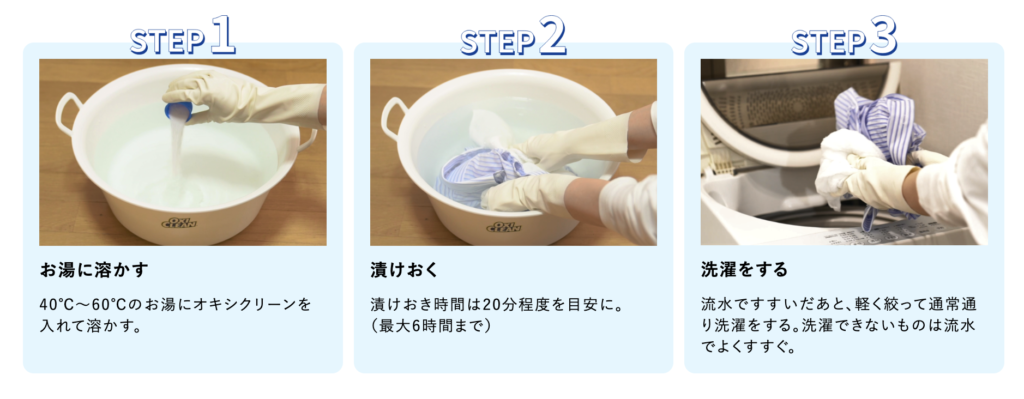 STEP 1

OXI CLEAN

お湯に溶かす

40°C～60°Cのお湯にオキシクリーンを入れて溶かす。

STEP 2

OXI CLEAN

漬けおく

漬けおき時間は20分程度を目安に。（最大6時間まで）

STEP 3

洗濯をする

流水ですすいだあと、軽く絞って通常通り洗濯をする。洗濯できないものは流水でよくすすぐ。