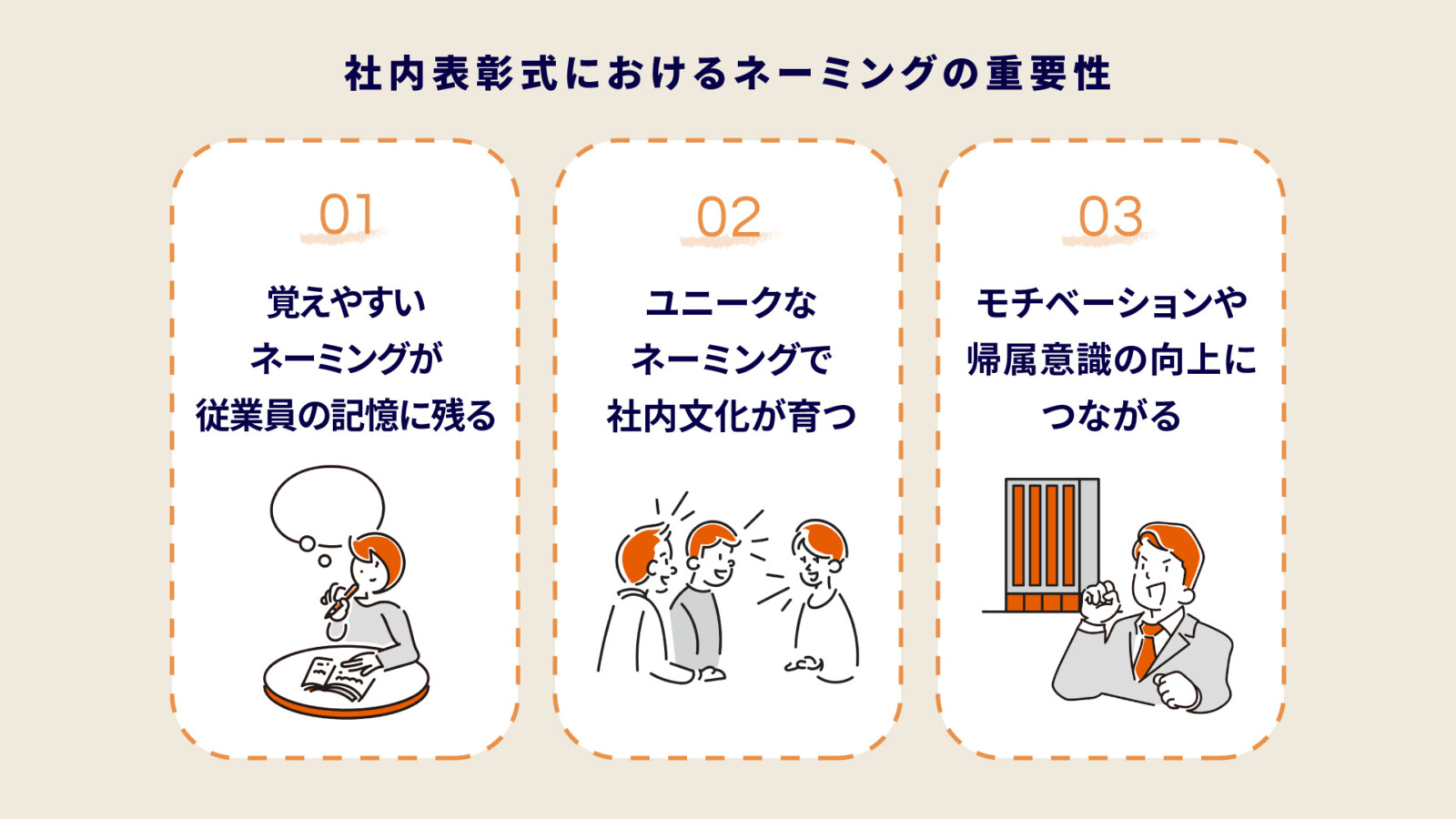 社内表彰式におけるネーミングの重要性

01

覚えやすい
ネーミングが
従業員の記憶に残る

02

ユニークな
ネーミングで
社内文化が育つ

03

モチベーションや
帰属意識の向上に
つながる