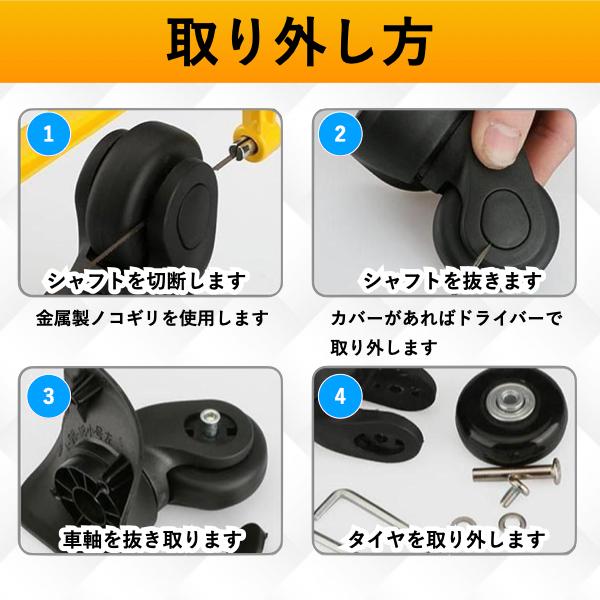 取り外し方

1
シャフトを切断します
金属製ノコギリを使用します

2
シャフトを抜きます
カバーがあればドライバーで取り外します

3
車軸を抜き取ります

4
タイヤを取り外します