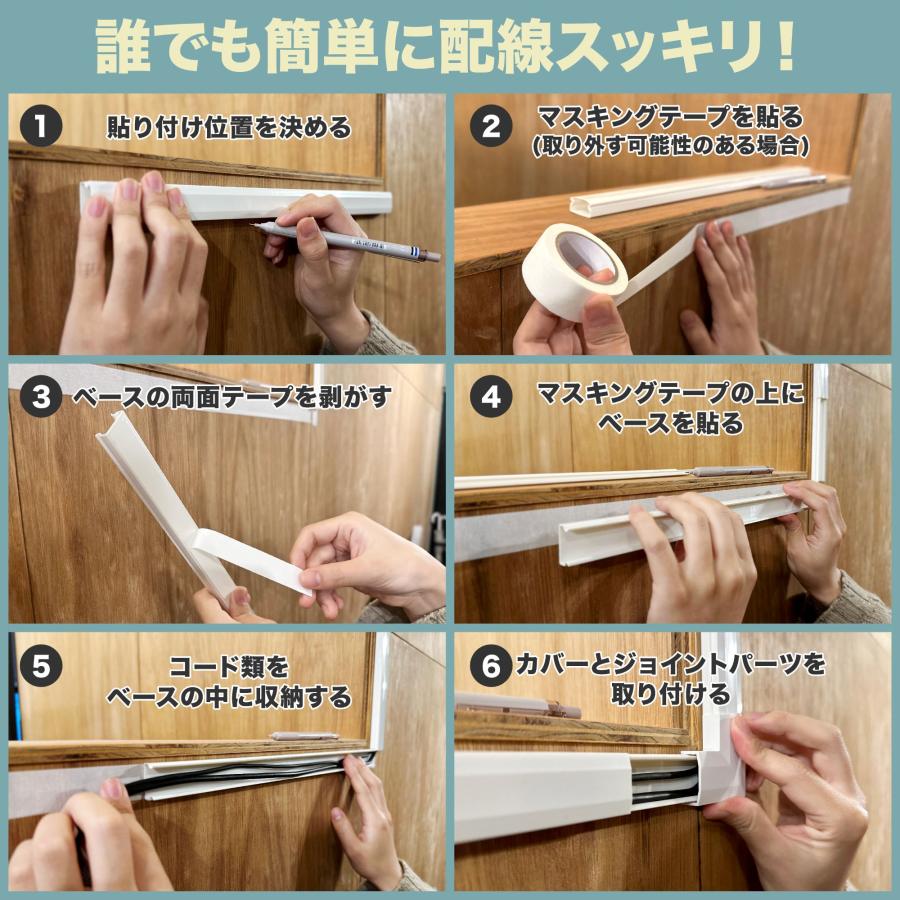 誰でも簡単に配線スッキリ！

1 貼り付け位置を決める

2 マスキングテープを貼る
(取り外す可能性のある場合)

3 ベースの両面テープを剥がす

4 マスキングテープの上に
ベースを貼る

5 コード類を
ベースの中に収納する

6 カバーとジョイントパーツを
取り付ける