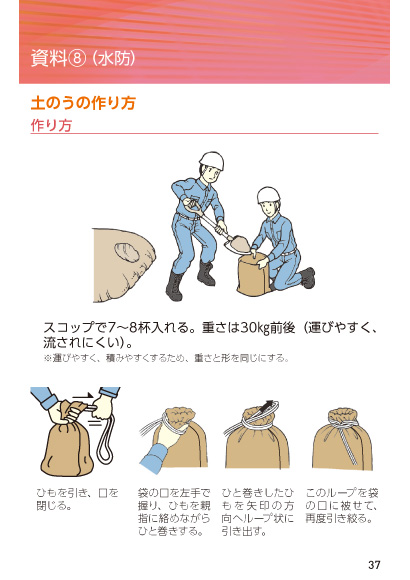 資料⑧（水防）

土のうの作り方

作り方

スコップで7～8杯入れる。重さは30kg前後（運びやすく、流されにくい）。

※運びやすく、積みやすくするため、重さと形を同じにする。

ひもを引き、口を閉じる。

袋の口を左手で握り、ひもを親指に絡めながらひと巻きする。

ひと巻きしたひもを矢印の方向へループ状に引き出す。

このループを袋の口に被せて、再度引き絞る。

37