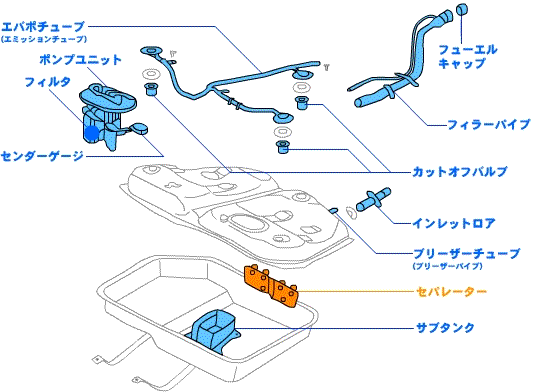 エバポチューブ
(エミッションチューブ)
ポンプユニット
フィルタ
センダーゲージ
フューエルキャップ
フィラーパイプ
カットオフバルブ
インレットロア
ブリーザーチューブ
(ブリーザーパイプ)
セパレーター
サブタンク