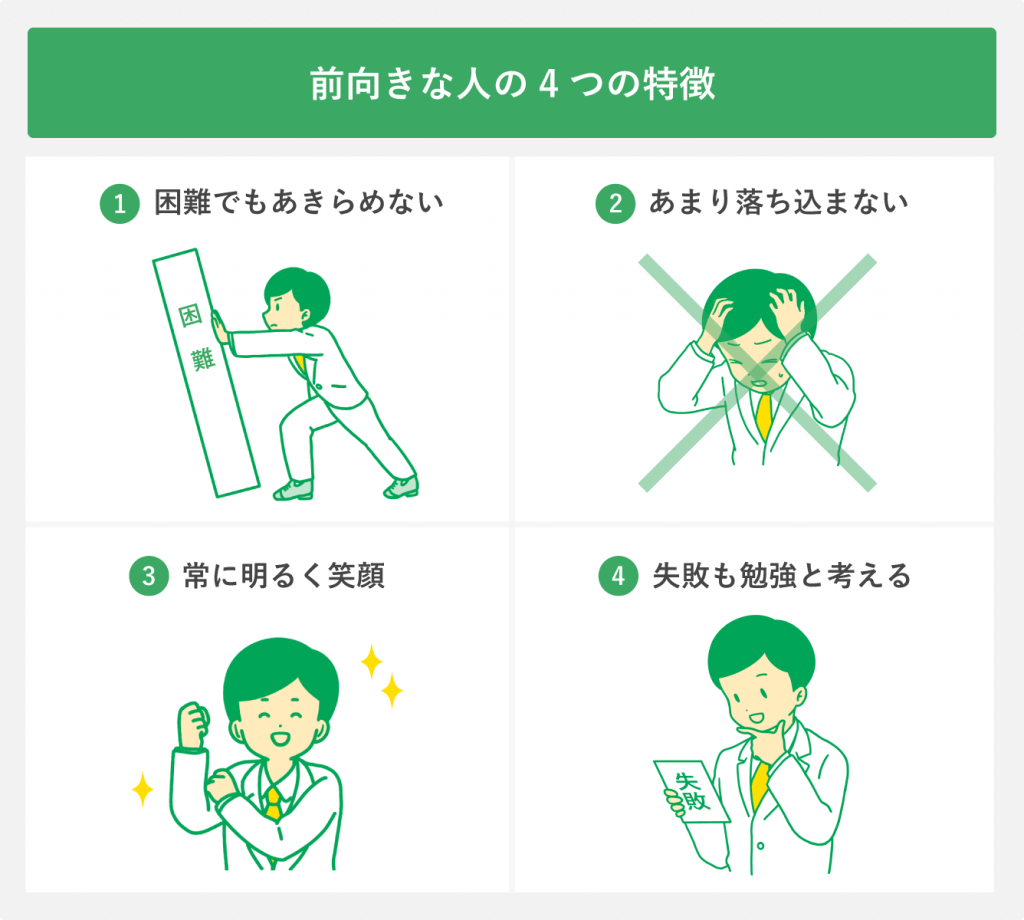 前向きな人の 4 つの特徴

1 困難でもあきらめない

困難

2 あまり落ち込まない

3 常に明るく笑顔

4 失敗も勉強と考える

失敗