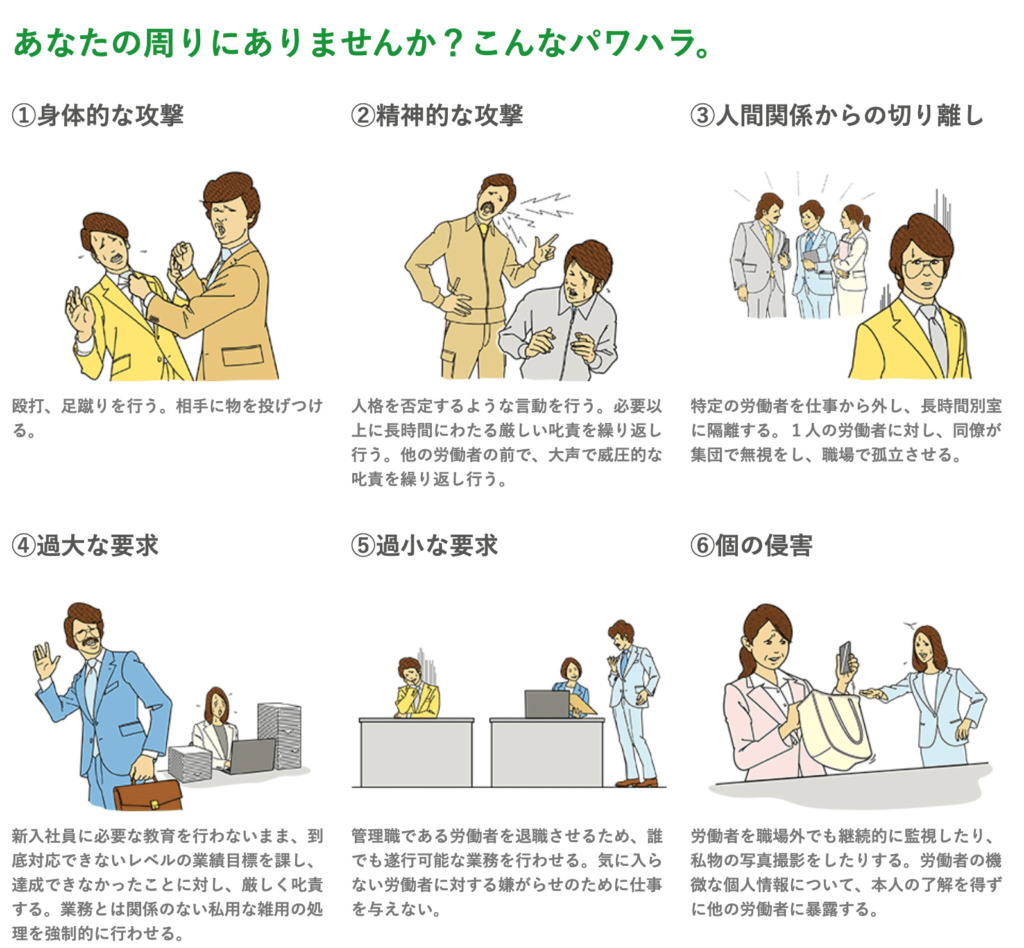 あなたの周りにありませんか？こんなパワハラ。

①身体的な攻撃

殴打、足蹴りを行う。相手に物を投げつける。

②精神的な攻撃

人格を否定するような言動を行う。必要以上に長時間にわたる厳しい叱責を繰り返し行う。他の労働者の前で、大声で威圧的な叱責を繰り返し行う。

③人間関係からの切り離し

特定の労働者を仕事から外し、長時間別室に隔離する。１人の労働者に対し、同僚が集団で無視をし、職場で孤立させる。

④過大な要求

新入社員に必要な教育を行わないまま、到底対応できないレベルの業績目標を課し、達成できなかったことに対し、厳しく叱責する。業務とは関係のない私用な雑用の処理を強制的に行わせる。

⑤過小な要求

管理職である労働者を退職させるため、誰でも遂行可能な業務を行わせる。気に入らない労働者に対する嫌がらせのために仕事を与えない。

⑥個の侵害

労働者を職場外でも継続的に監視したり、私物の写真撮影をしたりする。労働者の機微な個人情報について、本人の了解を得ずに他の労働者に暴露する。