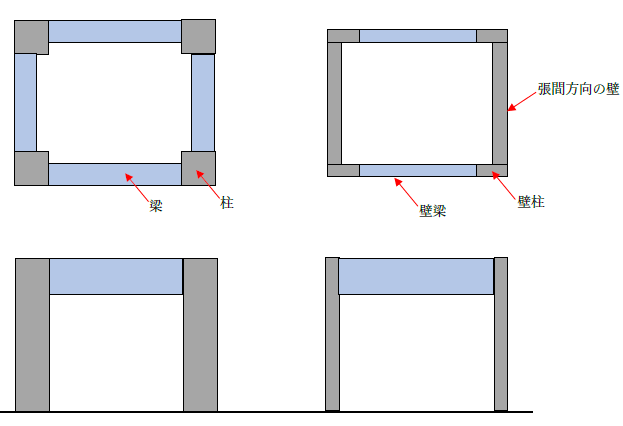 梁

柱

張間方向の壁

壁梁

壁柱