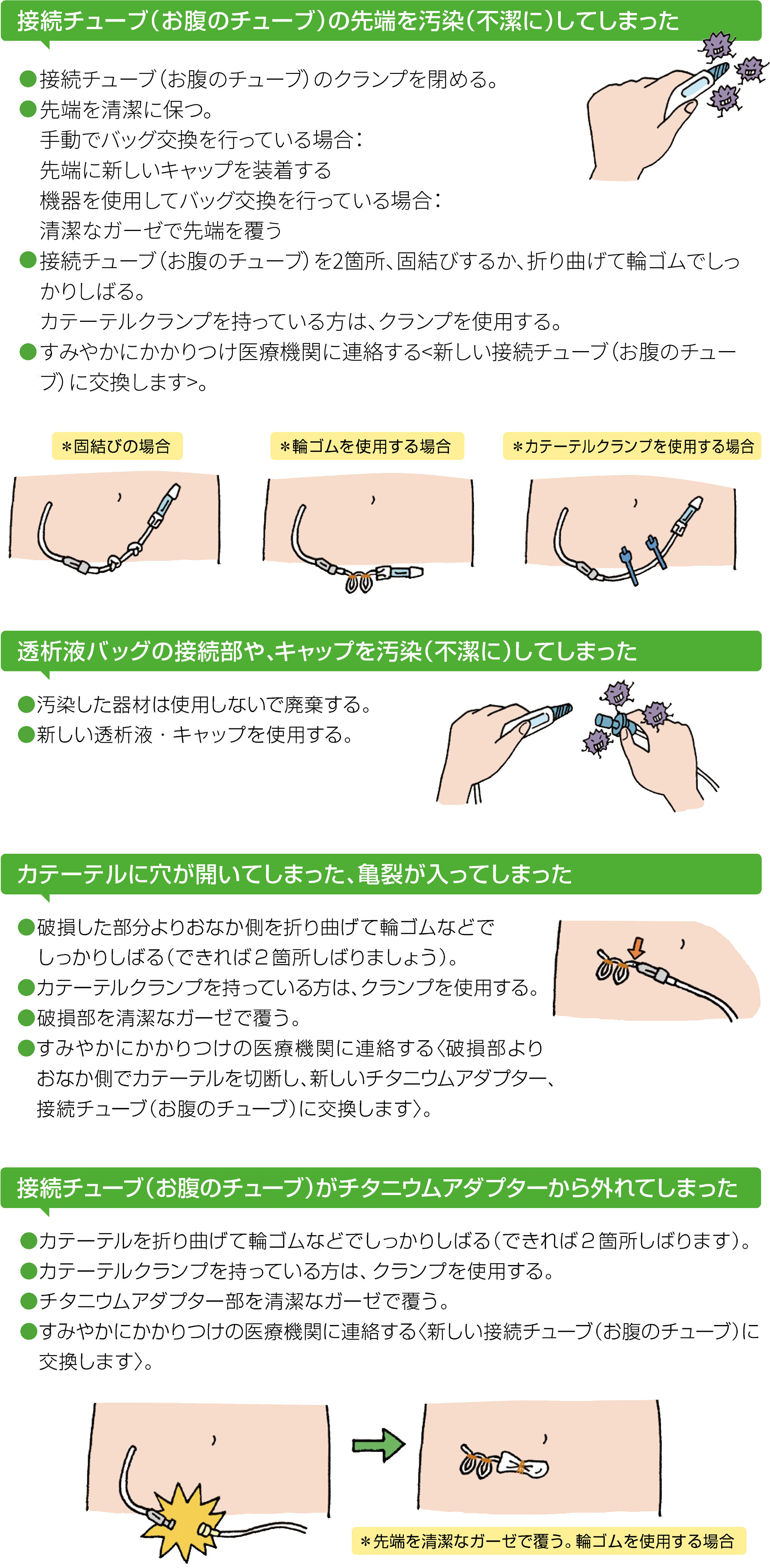 接続チューブ（お腹のチューブ）の先端を汚染（不潔に）してしまった

●接続チューブ（お腹のチューブ）のクランプを閉める。
●先端を清潔に保つ。
手動でバッグ交換を行っている場合：
先端に新しいキャップを装着する
機器を使用してバッグ交換を行っている場合：
清潔なガーゼで先端を覆う
●接続チューブ（お腹のチューブ）を2箇所、固結びするか、折り曲げて輪ゴムでしっかりしばる。
カテーテルクランプを持っている方は、クランプを使用する。
●すみやかにかかりつけ医療機関に連絡する<新しい接続チューブ（お腹のチューブ）に交換します>。

＊固結びの場合

＊輪ゴムを使用する場合

＊カテーテルクランプを使用する場合

透析液バッグの接続部や、キャップを汚染（不潔に）してしまった

●汚染した器材は使用しないで廃棄する。
●新しい透析液・キャップを使用する。

カテーテルに穴が開いてしまった、亀裂が入ってしまった

●破損した部分よりおなか側を折り曲げて輪ゴムなどでしっかりしばる（できれば２箇所しばりましょう）。
●カテーテルクランプを持っている方は、クランプを使用する。
●破損部を清潔なガーゼで覆う。
●すみやかにかかりつけの医療機関に連絡する〈破損部よりおなか側でカテーテルを切断し、新しいチタニウムアダプター、接続チューブ（お腹のチューブ）に交換します〉。

接続チューブ（お腹のチューブ）がチタニウムアダプターから外れてしまった

●カテーテルを折り曲げて輪ゴムなどでしっかりしばる（できれば２箇所しばります）。
●カテーテルクランプを持っている方は、クランプを使用する。
●チタニウムアダプター部を清潔なガーゼで覆う。
●すみやかにかかりつけの医療機関に連絡する〈新しい接続チューブ（お腹のチューブ）に交換します〉。

＊先端を清潔なガーゼで覆う。輪ゴムを使用する場合