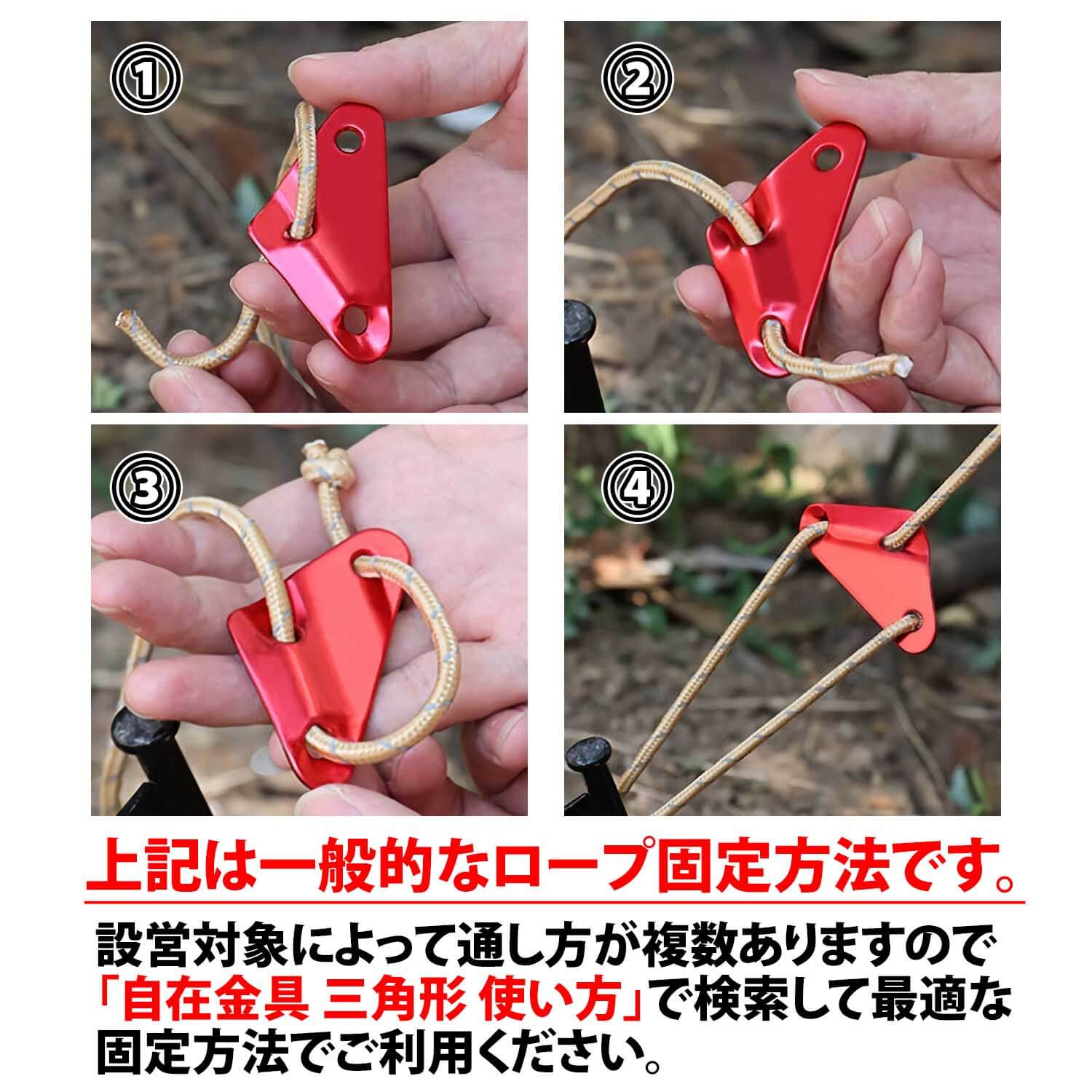 ①

②

③

④

上記は一般的なロープ固定方法です。

設営対象によって通し方が複数ありますので「自在金具 三角形 使い方」で検索して最適な固定方法でご利用ください。