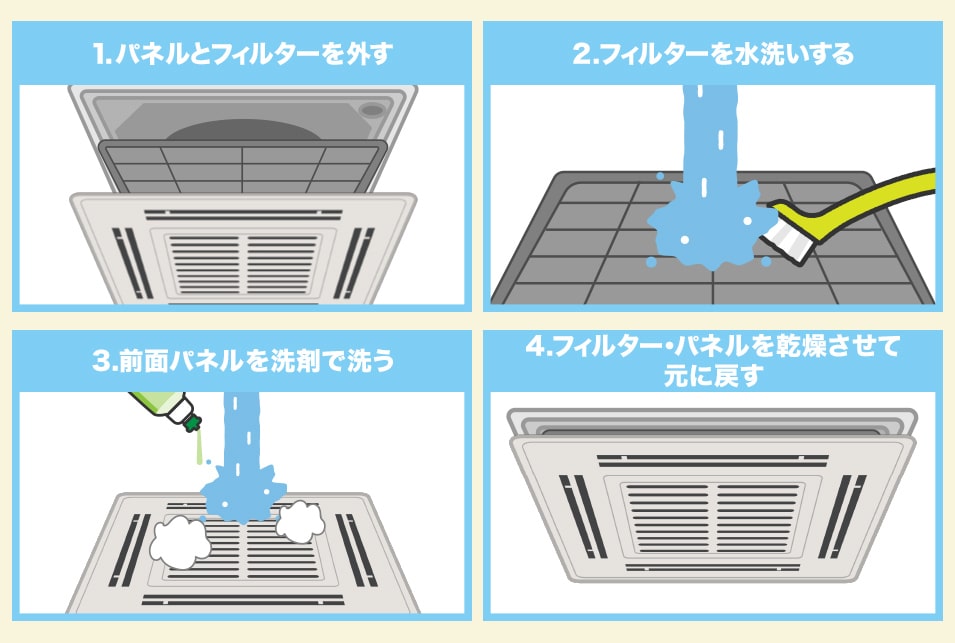 1.パネルとフィルターを外す

2.フィルターを水洗いする

3.前面パネルを洗剤で洗う

4.フィルター・パネルを乾燥させて元に戻す