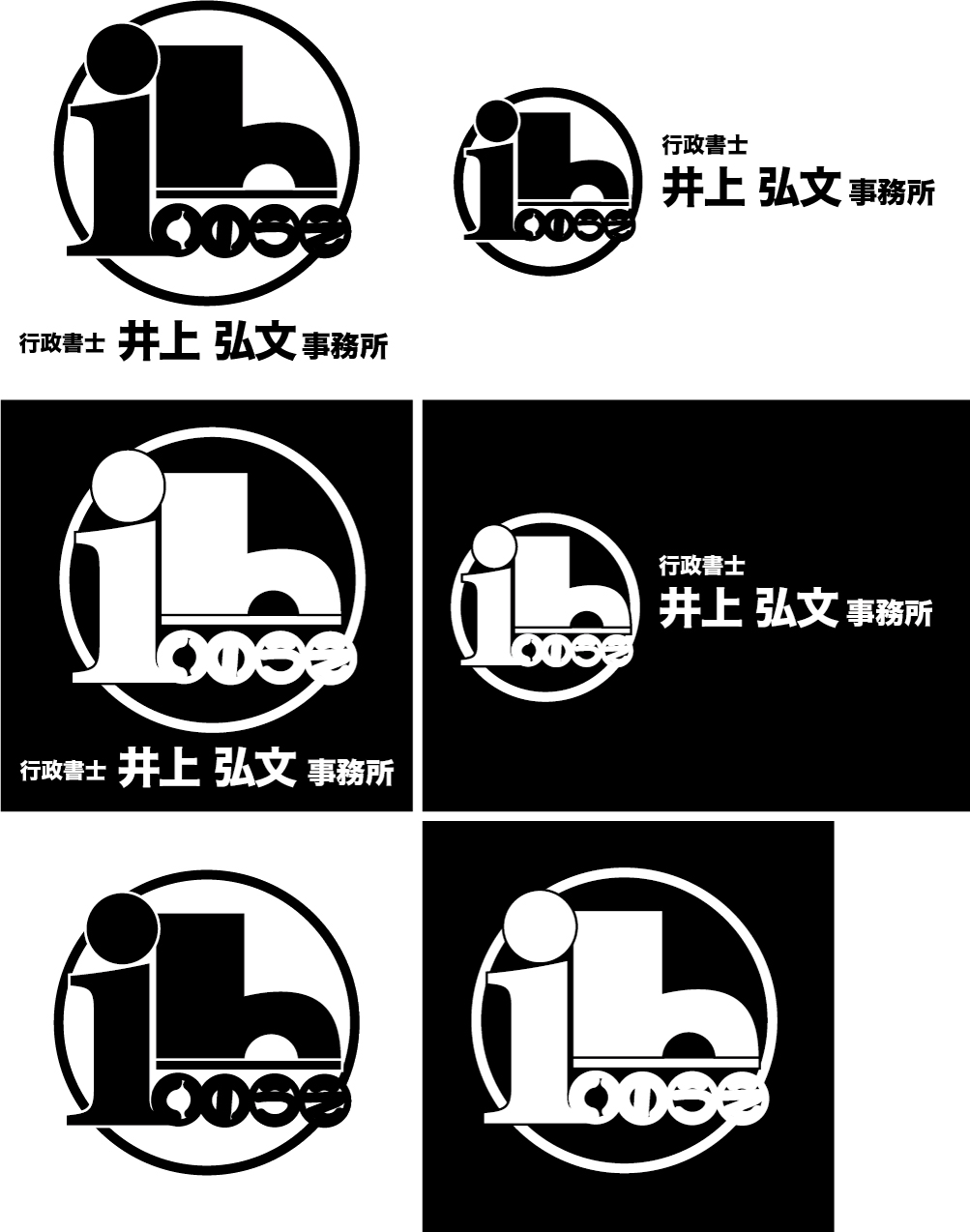 ih
行政書士 井上 弘文 事務所

ih
行政書士
井上 弘文 事務所

ih
行政書士 井上 弘文 事務所

ih
行政書士
井上 弘文 事務所

ih

ih