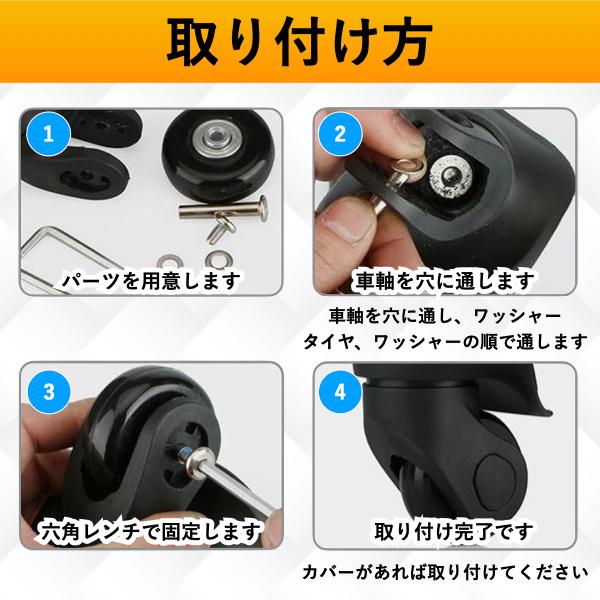 取り付け方

1
パーツを用意します

2
車軸を穴に通します

車軸を穴に通し、ワッシャー
タイヤ、ワッシャーの順で通します

3
六角レンチで固定します

4
取り付け完了です

カバーがあれば取り付けてください