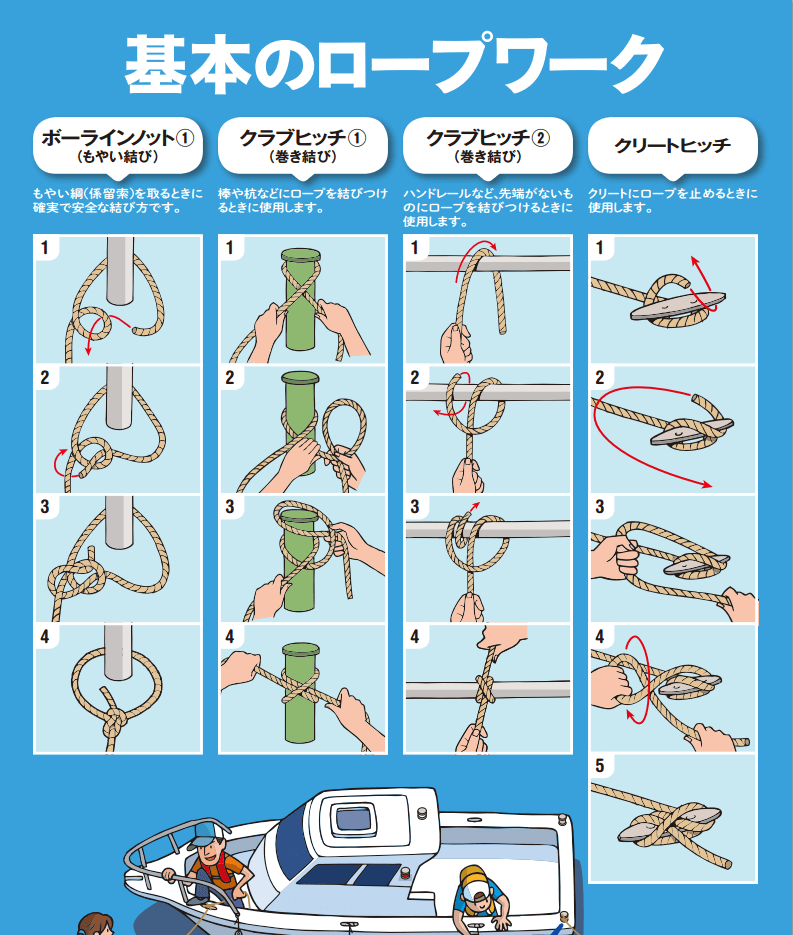 基本のロープワーク

ボーラインノット①
(もやい結び)

もやい綱(係留索)を取るときに確実で安全な結び方です。

1

2

3

4

クラブヒッチ①
(巻き結び)

棒や杭などにロープを結びつけるときに使用します。

1

2

3

4

クラブヒッチ②
(巻き結び)

ハンドレールなど、先端がないものにロープを結びつけるときに使用します。

1

2

3

4

クリートヒッチ

クリートにロープを止めるときに使用します。

1

2

3

4

5