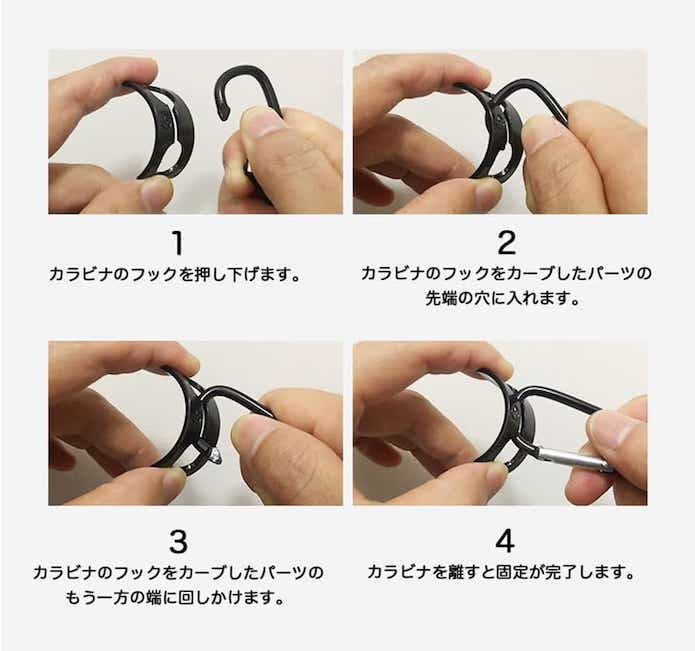 1
カラビナのフックを押し下げます。

2
カラビナのフックをカーブしたパーツの先端の穴に入れます。

3
カラビナのフックをカーブしたパーツのもう一方の端に回しかけます。

4
カラビナを離すと固定が完了します。