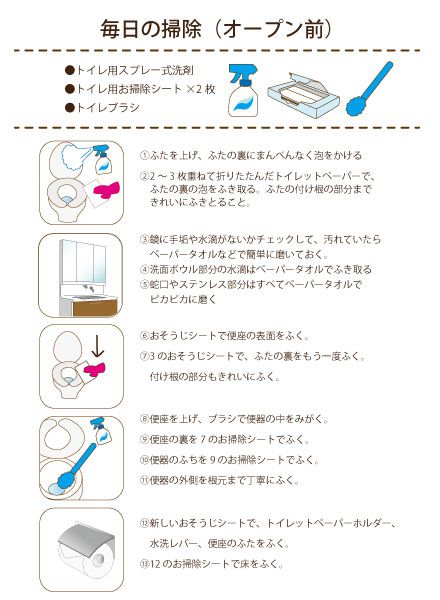 毎日の掃除（オープン前）

●トイレ用スプレー式洗剤
●トイレ用お掃除シート ×2 枚
●トイレブラシ

①ふたを上げ、ふたの裏にまんべんなく泡をかける
②2 ～ 3 枚重ねて折りたたんだトイレットペーパーで、ふたの裏の泡をふき取る。ふたの付け根の部分まできれいにふきとること。

③鏡に手垢や水滴がないかチェックして、汚れていたらペーパータオルなどで簡単に磨いておく。
④洗面ボウル部分の水滴はペーパータオルでふき取る
⑤蛇口やステンレス部分はすべてペーパータオルでピカピカに磨く

⑥おそうじシートで便座の表面をふく。
⑦3 のおそうじシートで、ふたの裏をもう一度ふく。付け根の部分もきれいにふく。

⑧便座を上げ、ブラシで便器の中をみがく。
⑨便座の裏を 7 のお掃除シートでふく。
⑩便器のふちを 9 のお掃除シートでふく。
⑪便器の外側を根元まで丁寧にふく。

⑫新しいおそうじシートで、トイレットペーパーホルダー、水洗レバー、便座のふたをふく。
⑬12 のお掃除シートで床をふく。