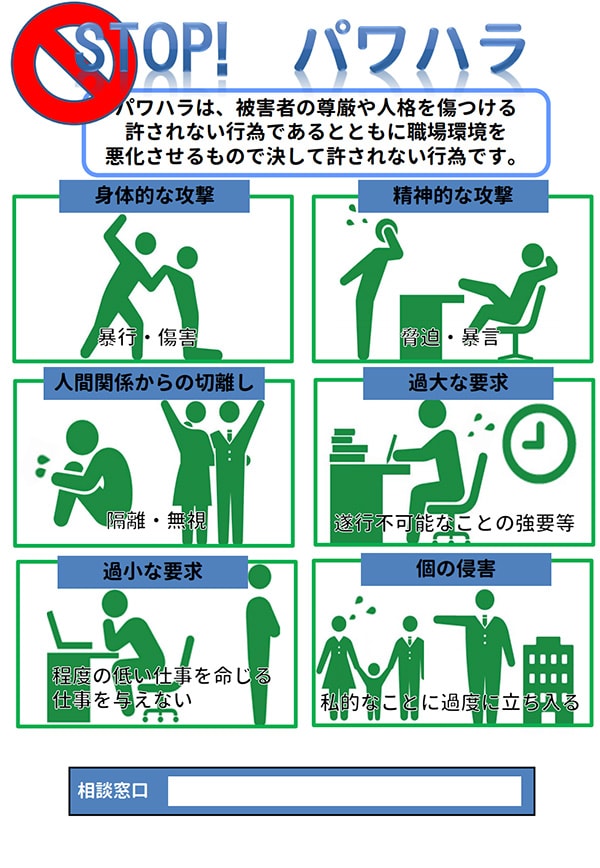 STOP! パワハラ

パワハラは、被害者の尊厳や人格を傷つける許されない行為であるとともに職場環境を悪化させるもので決して許されない行為です。

身体的な攻撃

暴行・傷害

精神的な攻撃

脅迫・暴言

人間関係からの切離し

隔離・無視

過大な要求

遂行不可能なことの強要等

過小な要求

程度の低い仕事を命じる
仕事を与えない

個の侵害

私的なことに過度に立ち入る

相談窓口