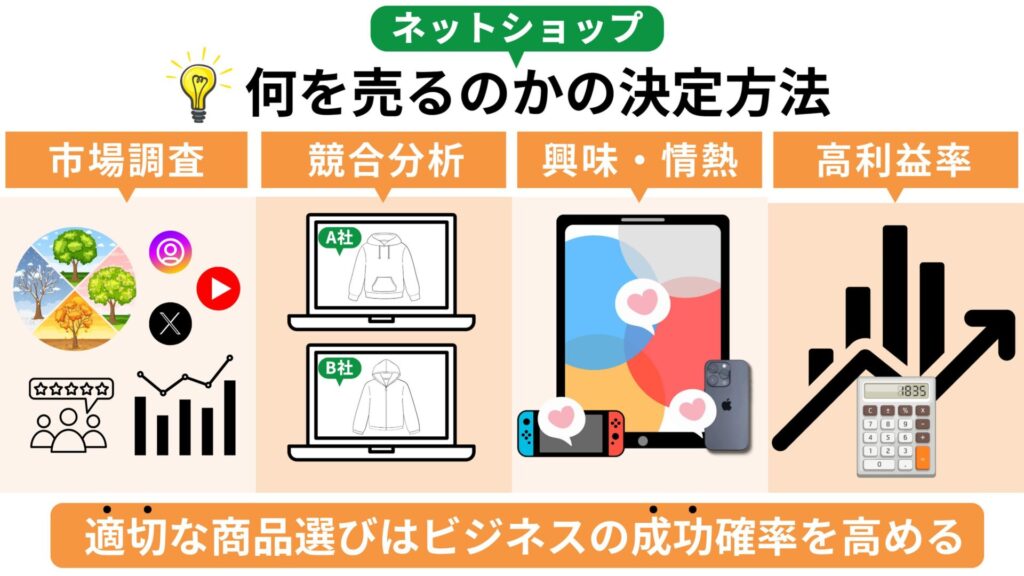 ネットショップ

何を売るのかの決定方法

市場調査

競合分析

興味・情熱

高利益率

A社

B社

1835

適切な商品選びはビジネスの成功確率を高める