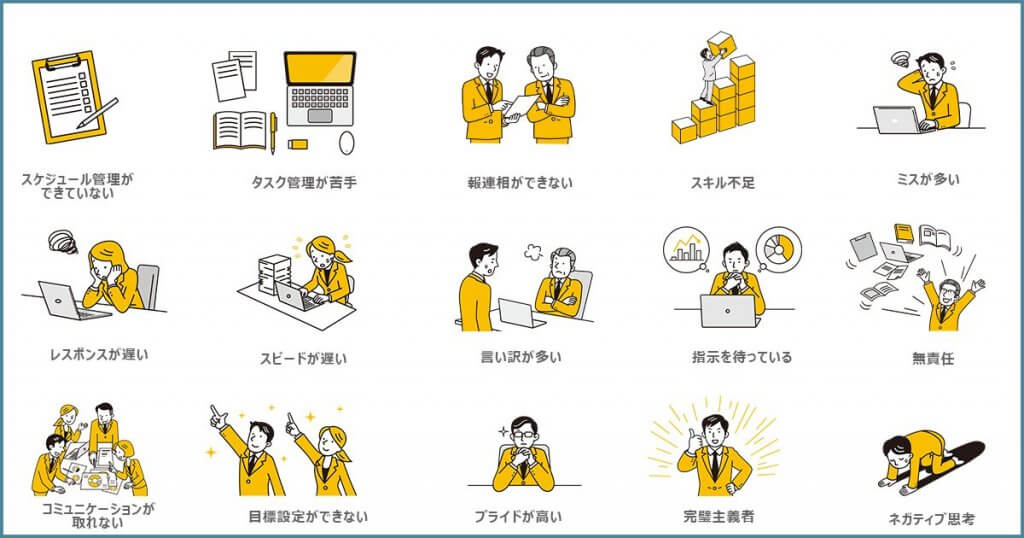 スケジュール管理ができていない

タスク管理が苦手

報連相ができない

スキル不足

ミスが多い

レスポンスが遅い

スピードが遅い

言い訳が多い

指示を待っている

無責任

コミュニケーションが取れない

目標設定ができない

プライドが高い

完璧主義者

ネガティブ思考