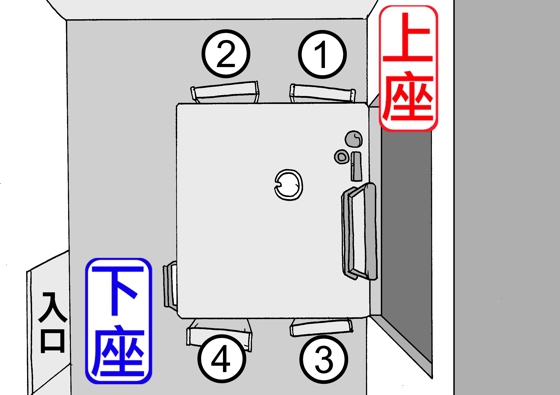 ②
①
上座
下座
入口
④
③