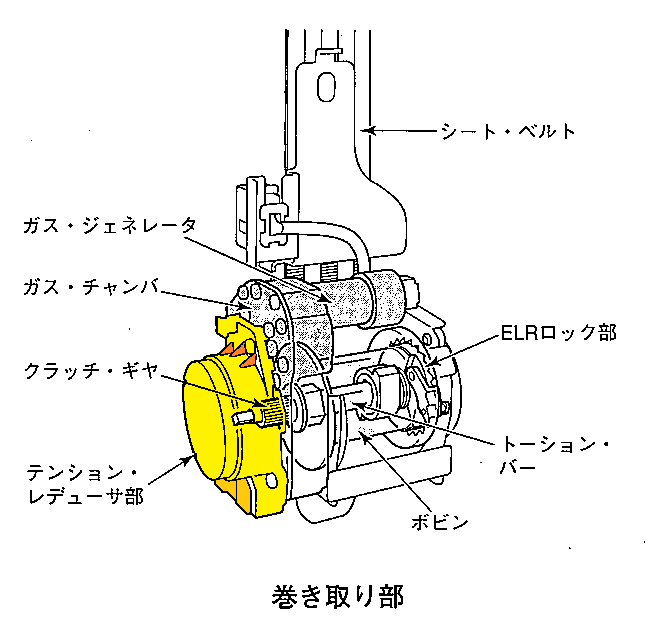 シート・ベルト

ガス・ジェネレータ

ガス・チャンバ

ELRロック部

クラッチ・ギヤ

トーション・バー

テンション・レデューサ部

ボビン

巻き取り部