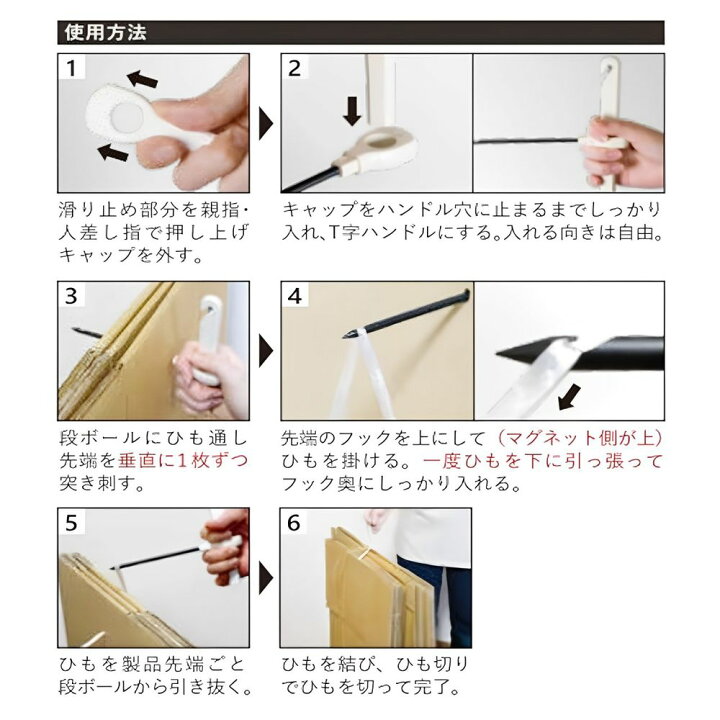 使用方法

1

滑り止め部分を親指・人差し指で押し上げキャップを外す。

2

キャップをハンドル穴に止まるまでしっかり入れ、T字ハンドルにする。入れる向きは自由。

3

段ボールにひも通し先端を垂直に1枚ずつ突き刺す。

4

先端のフックを上にして（マグネット側が上）ひもを掛ける。一度ひもを下に引っ張ってフック奥にしっかり入れる。

5

ひもを製品先端ごと段ボールから引き抜く。

6

ひもを結び、ひも切りでひもを切って完了。