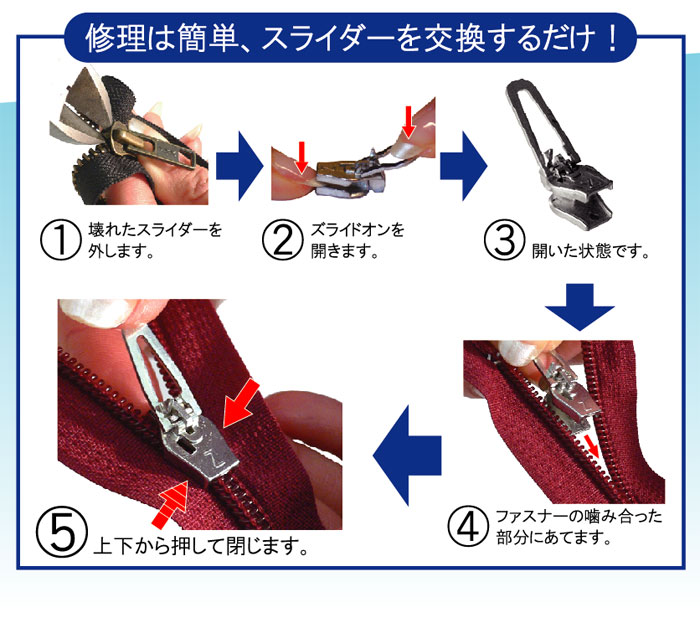 修理は簡単、スライダーを交換するだけ！

① 壊れたスライダーを外します。

② ズライドオンを開きます。

③ 開いた状態です。

④ ファスナーの噛み合った部分にあてます。

⑤ 上下から押して閉じます。