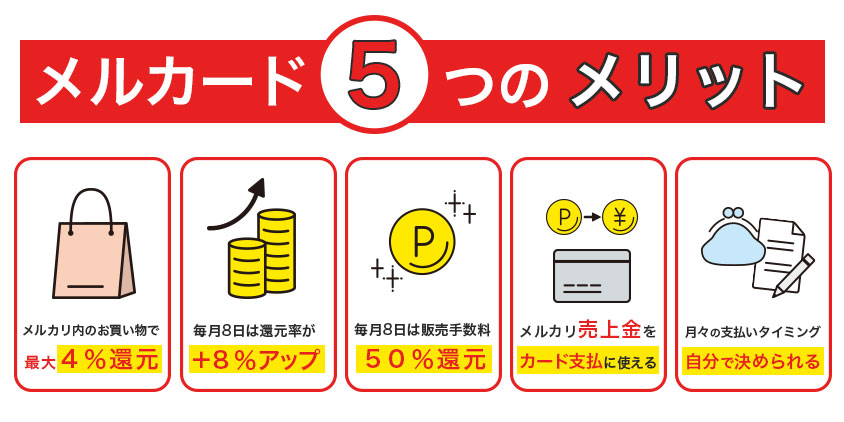 メルカード 5 つの メリット

メルカリ内のお買い物で
最大４％還元

毎月8日は還元率が
＋８％アップ

毎月8日は販売手数料
５０％還元

P → ¥

メルカリ売上金を
カード支払に使える

月々の支払いタイミング
自分で決められる