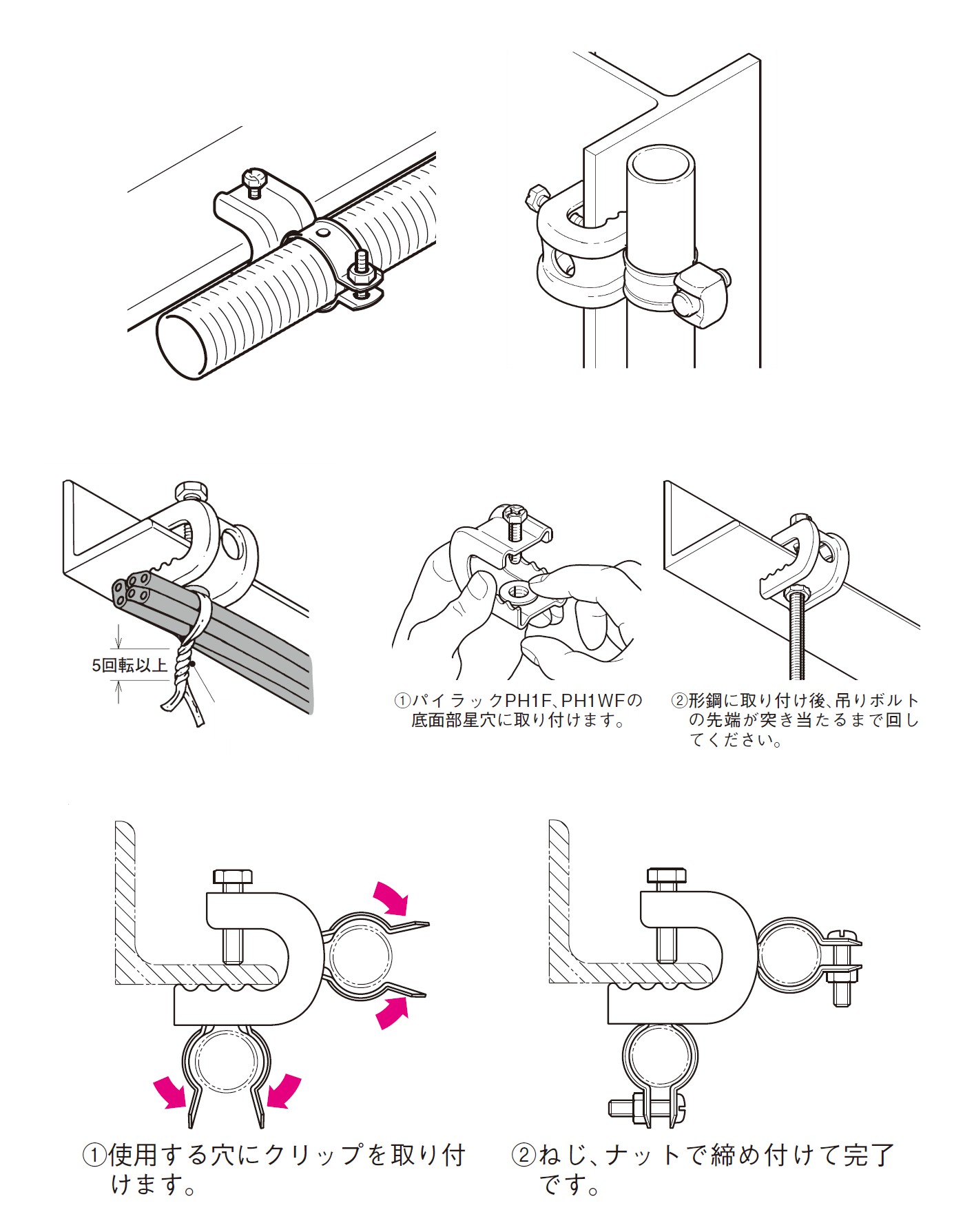 5回転以上

①パイラックPH1F、PH1WFの底面部星穴に取り付けます。

②形鋼に取り付け後、吊りボルトの先端が突き当たるまで回してください。

①使用する穴にクリップを取り付けます。

②ねじ、ナットで締め付けて完了です。