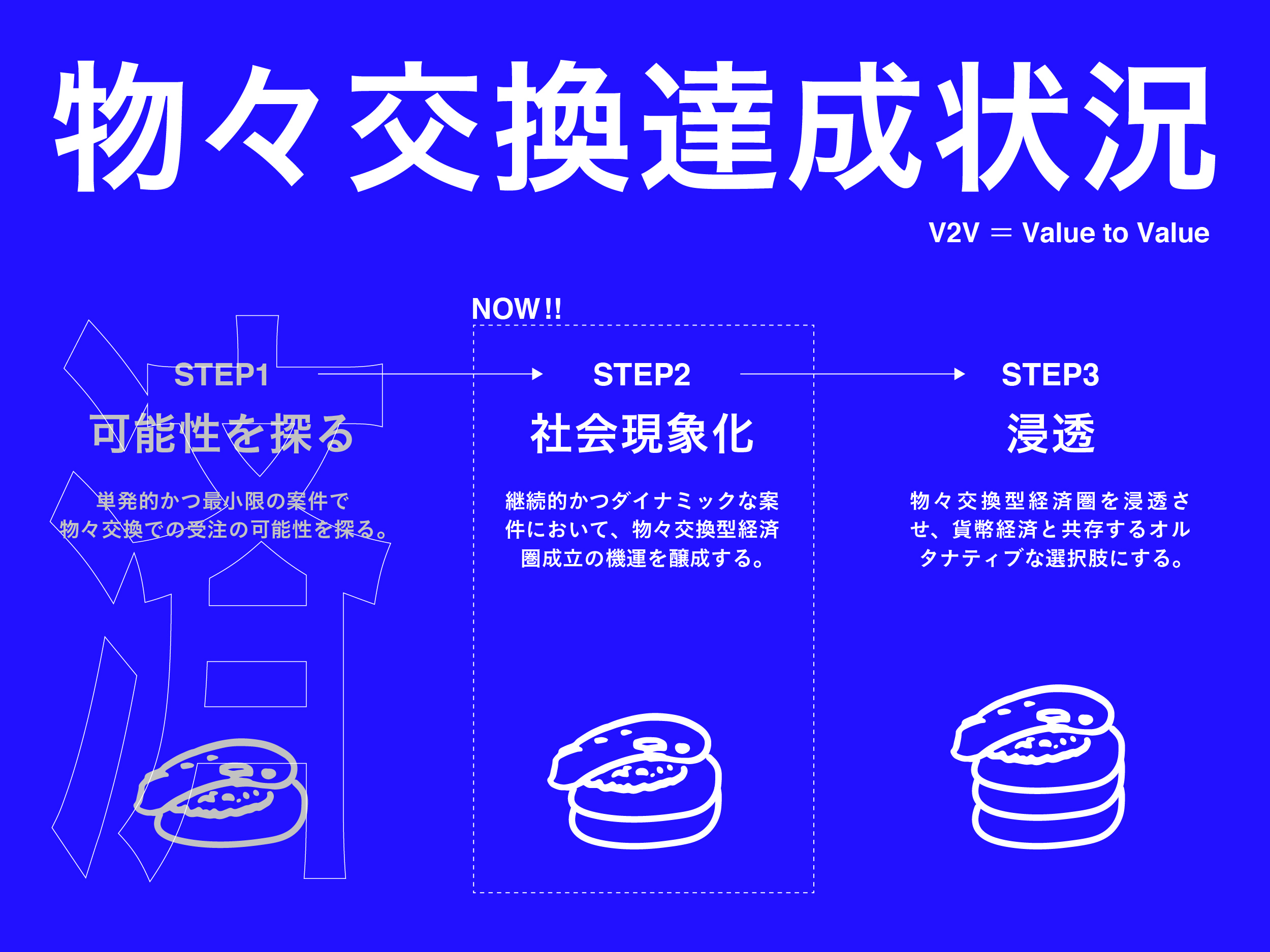 物々交換達成状況

V2V ＝ Value to Value

NOW!!

済

STEP1

可能性を探る

単発的かつ最小限の案件で物々交換での受注の可能性を探る。

STEP2

社会現象化

継続的かつダイナミックな案件において、物々交換型経済圏成立の機運を醸成する。

STEP3

浸透

物々交換型経済圏を浸透させ、貨幣経済と共存するオルタナティブな選択肢にする。