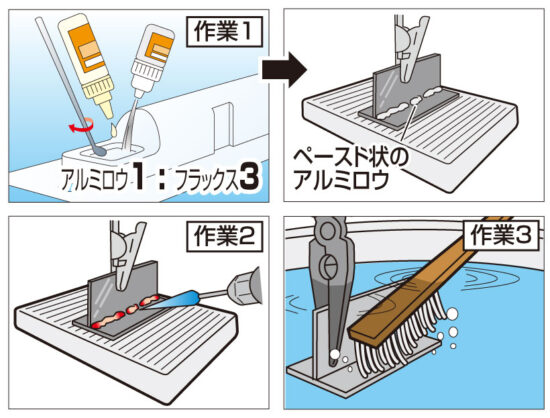 作業1

アルミロウ1：フラックス3

ペースト状のアルミロウ

作業2

作業3