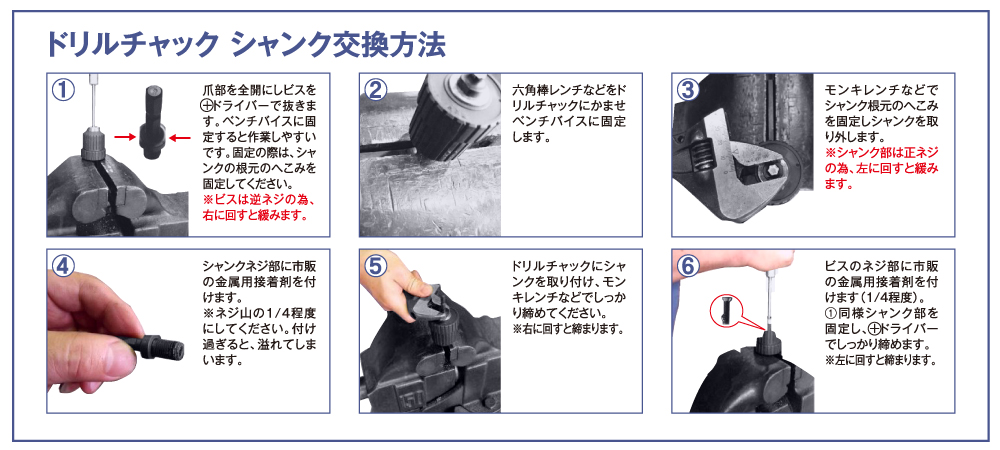 ドリルチャック シャンク交換方法

①

爪部を全開にしビスを⊕ドライバーで抜きます。ベンチバイスに固定すると作業しやすいです。固定の際は、シャンクの根元のへこみを固定してください。
※ビスは逆ネジの為、右に回すと緩みます。

②

六角棒レンチなどをドリルチャックにかませベンチバイスに固定します。

③

モンキレンチなどでシャンク根元のへこみを固定しシャンクを取り外します。
※シャンク部は正ネジの為、左に回すと緩みます。

④

シャンクネジ部に市販の金属用接着剤を付けます。
※ネジ山の1/4程度にしてください。付け過ぎると、溢れてしまいます。

⑤

ドリルチャックにシャンクを取り付け、モンキレンチなどでしっかり締めてください。
※右に回すと締まります。

⑥

ビスのネジ部に市販の金属用接着剤を付けます（1/4程度）。
①同様シャンク部を固定し、⊕ドライバーでしっかり締めます。
※左に回すと締まります。