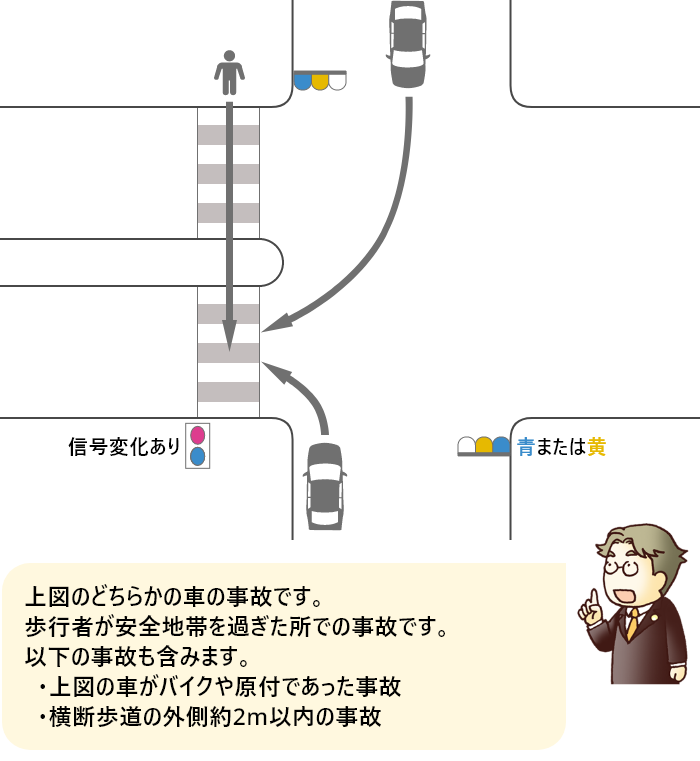 信号変化あり

青または黄

上図のどちらかの車の事故です。
歩行者が安全地帯を過ぎた所での事故です。
以下の事故も含みます。
・上図の車がバイクや原付であった事故
・横断歩道の外側約2m以内の事故