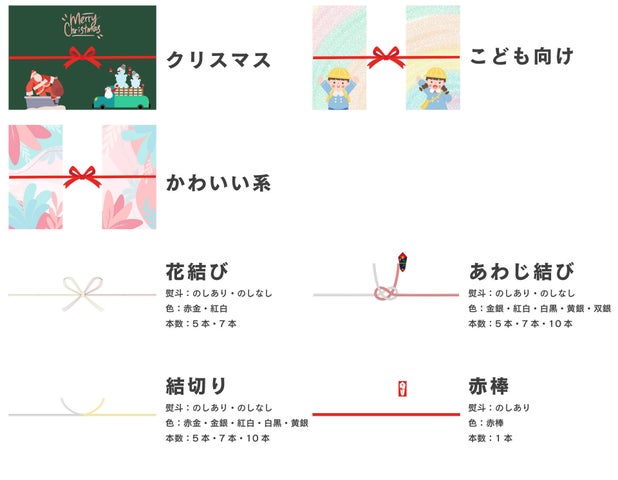 Merry Christmas

クリスマス

こども向け

かわいい系

花結び
熨斗：のしあり・のしなし
色：赤金・紅白
本数：５本・７本

あわじ結び
熨斗：のしあり・のしなし
色：金銀・紅白・白黒・黄銀・双銀
本数：５本・７本・１０本

結切り
熨斗：のしあり・のしなし
色：赤金・金銀・紅白・白黒・黄銀
本数：５本・７本・１０本

赤棒
熨斗：のしあり
色：赤棒
本数：１本