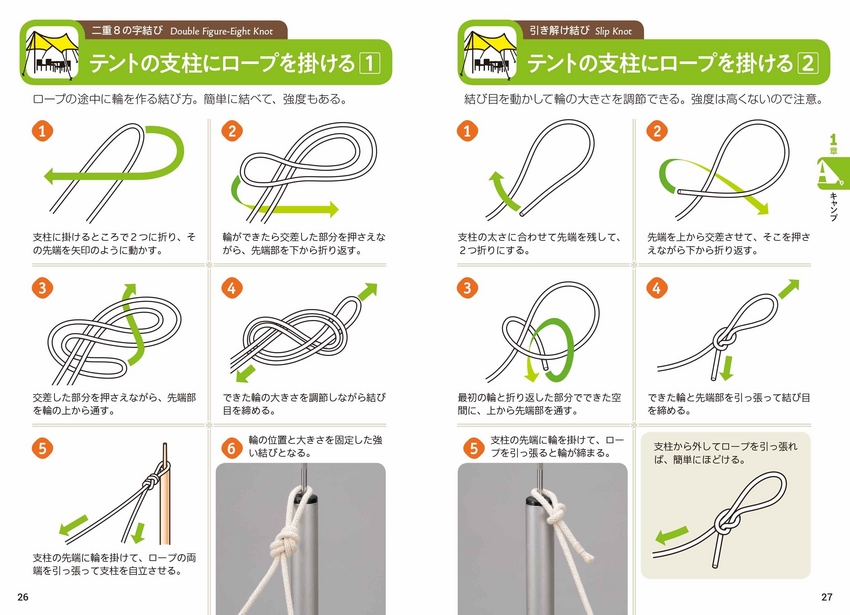 二重８の字結び Double Figure-Eight Knot

テントの支柱にロープを掛ける 1

ロープの途中に輪を作る結び方。簡単に結べて、強度もある。

1
支柱に掛けるところで２つに折り、その先端を矢印のように動かす。

2
輪ができたら交差した部分を押さえながら、先端部を下から折り返す。

3
交差した部分を押さえながら、先端部を輪の上から通す。

4
できた輪の大きさを調節しながら結び目を締める。

5
支柱の先端に輪を掛けて、ロープの両端を引っ張って支柱を自立させる。

6
輪の位置と大きさを固定した強い結びとなる。

26

引き解け結び Slip Knot

テントの支柱にロープを掛ける 2

結び目を動かして輪の大きさを調節できる。強度は高くないので注意。

1
支柱の太さに合わせて先端を残して、２つ折りにする。

2
先端を上から交差させて、そこを押さえながら下から折り返す。

3
最初の輪と折り返した部分でできた空間に、上から先端部を通す。

4
できた輪と先端部を引っ張って結び目を締める。

5
支柱の先端に輪を掛けて、ロープを引っ張ると輪が締まる。

支柱から外してロープを引っ張れば、簡単にほどける。

1章
キャンプ

27