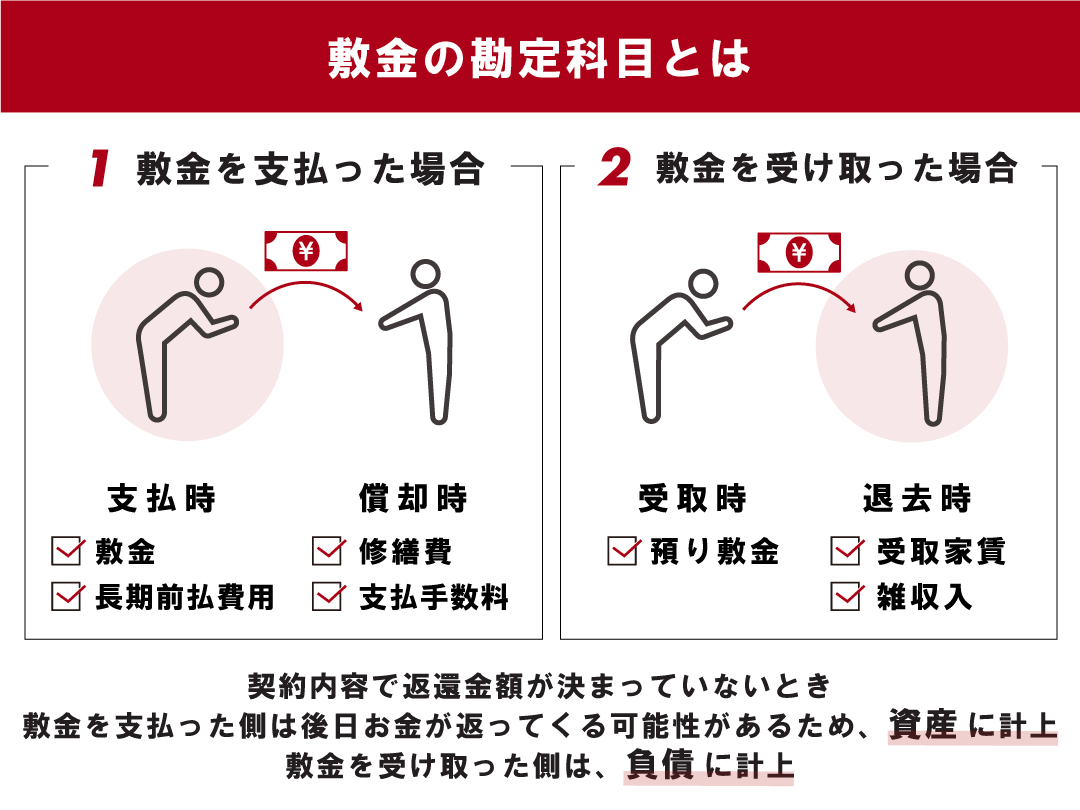 敷金の勘定科目とは

1 敷金を支払った場合

¥

支払時
敷金
長期前払費用

償却時
修繕費
支払手数料

2 敷金を受け取った場合

¥

受取時
預り敷金

退去時
受取家賃
雑収入

契約内容で返還金額が決まっていないとき
敷金を支払った側は後日お金が返ってくる可能性があるため、資産に計上
敷金を受け取った側は、負債に計上