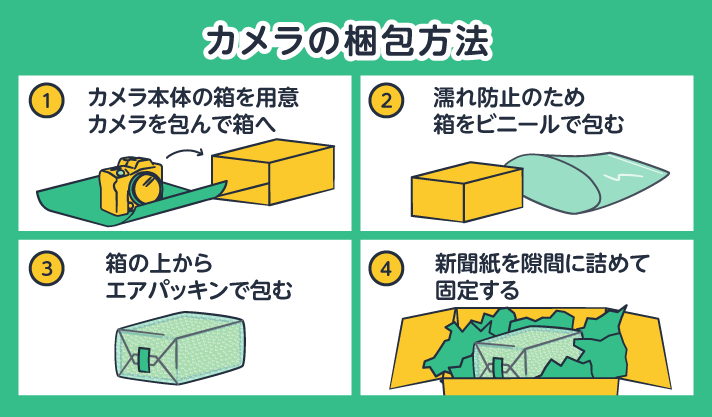 カメラの梱包方法

1
カメラ本体の箱を用意
カメラを包んで箱へ

2
濡れ防止のため
箱をビニールで包む

3
箱の上から
エアパッキンで包む

4
新聞紙を隙間に詰めて
固定する