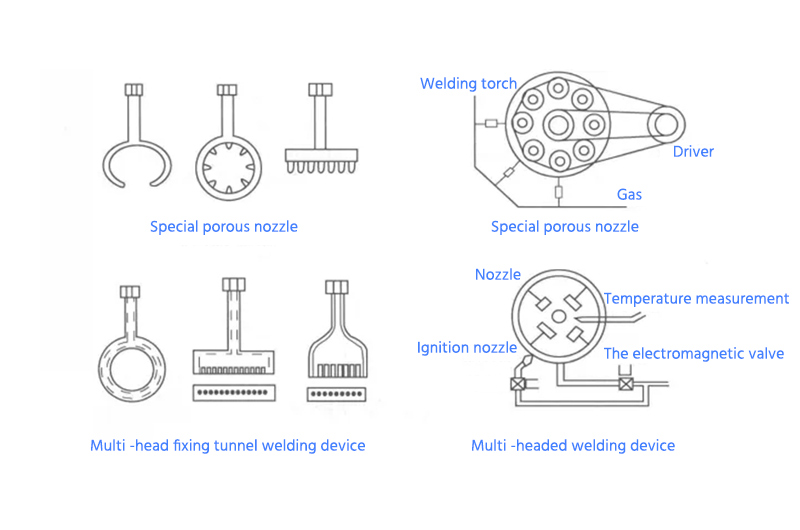 Special porous nozzle

Welding torch

Driver

Gas

Special porous nozzle

Multi -head fixing tunnel welding device

Nozzle

Temperature measurement

Ignition nozzle

The electromagnetic valve

Multi -headed welding device