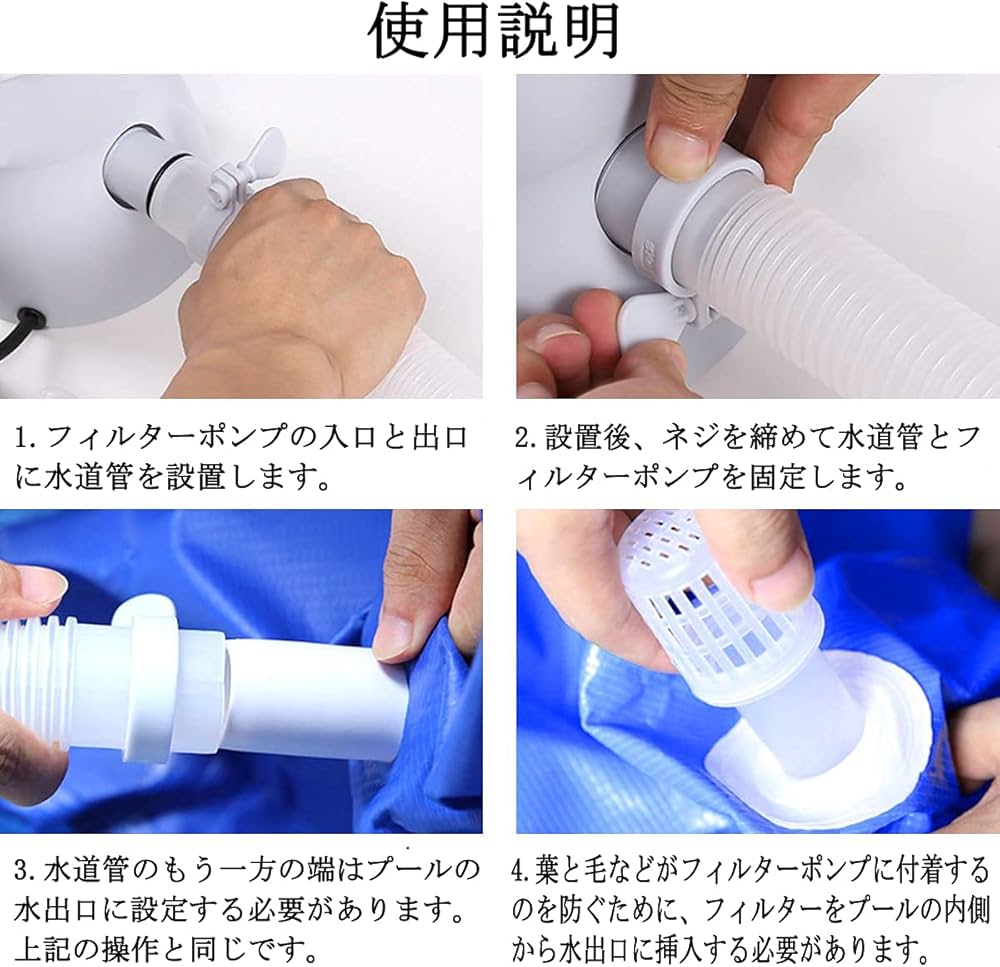 使用説明

1. フィルターポンプの入口と出口に水道管を設置します。

2. 設置後、ネジを締めて水道管とフィルターポンプを固定します。

3. 水道管のもう一方の端はプールの水出口に設定する必要があります。上記の操作と同じです。

4. 葉と毛などがフィルターポンプに付着するのを防ぐために、フィルターをプールの内側から水出口に挿入する必要があります。